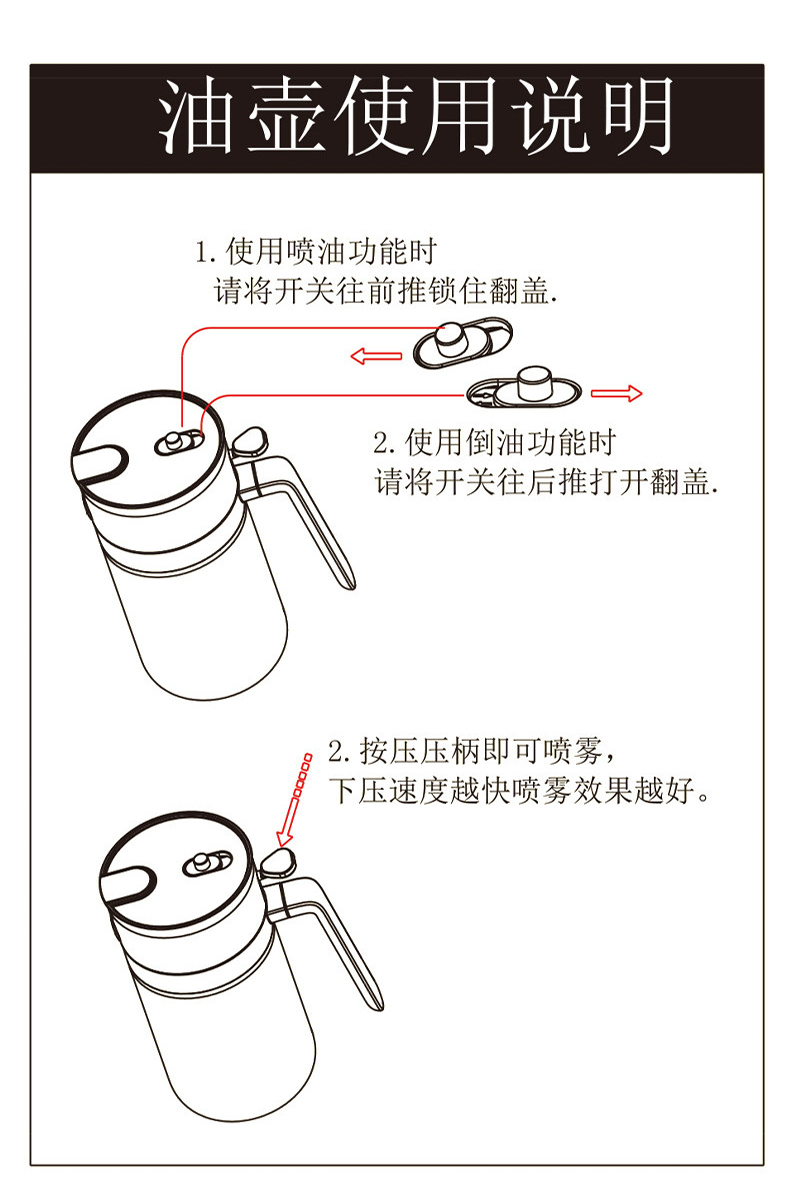 油壶使用说明

1. 使用喷油功能时
请将开关往前推锁住翻盖.

2. 使用倒油功能时
请将开关往后推打开翻盖.

2. 按压压柄即可喷雾，
下压速度越快喷雾效果越好。