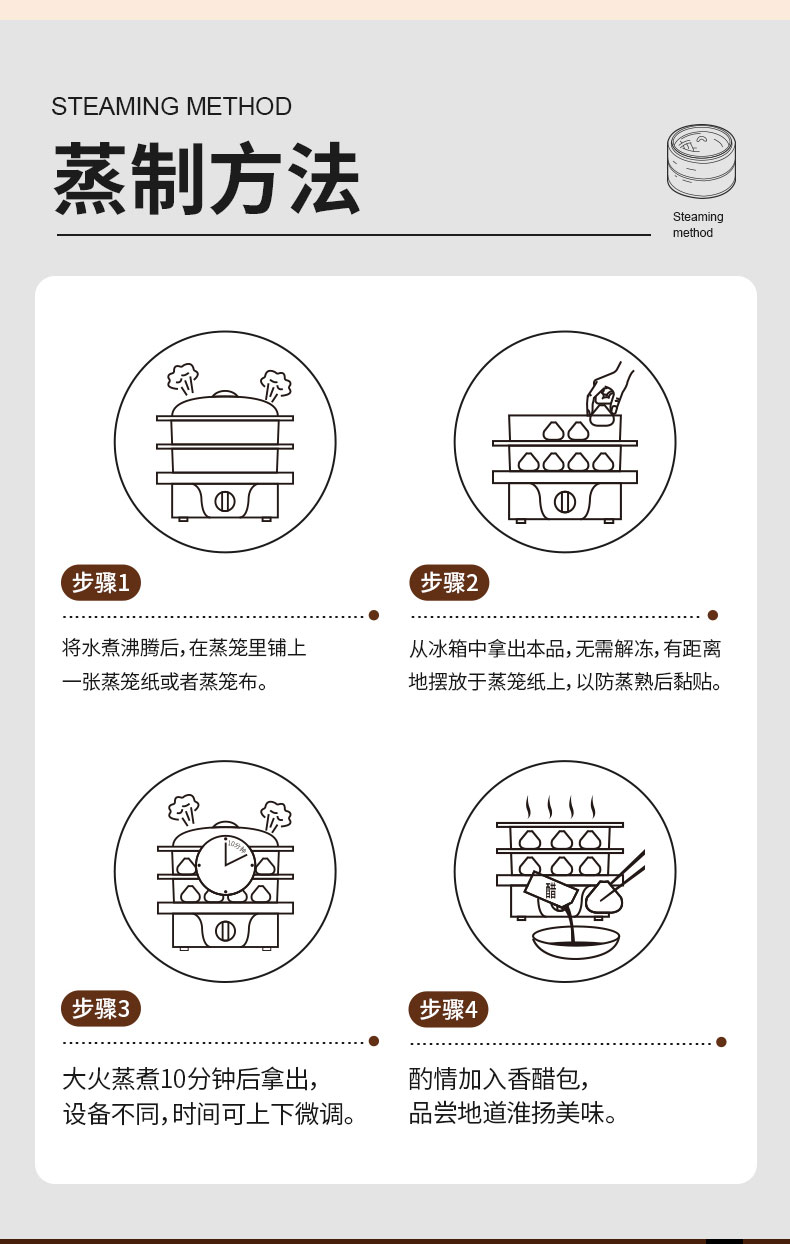 STEAMING METHOD

蒸制方法

Steaming method

步骤1

将水煮沸腾后，在蒸笼里铺上一张蒸笼纸或者蒸笼布。

步骤2

从冰箱中拿出本品，无需解冻，有距离地摆放于蒸笼纸上，以防蒸熟后黏贴。

10分钟

步骤3

大火蒸煮10分钟后拿出，设备不同，时间可上下微调。

醋

步骤4

酌情加入香醋包，品尝地道淮扬美味。