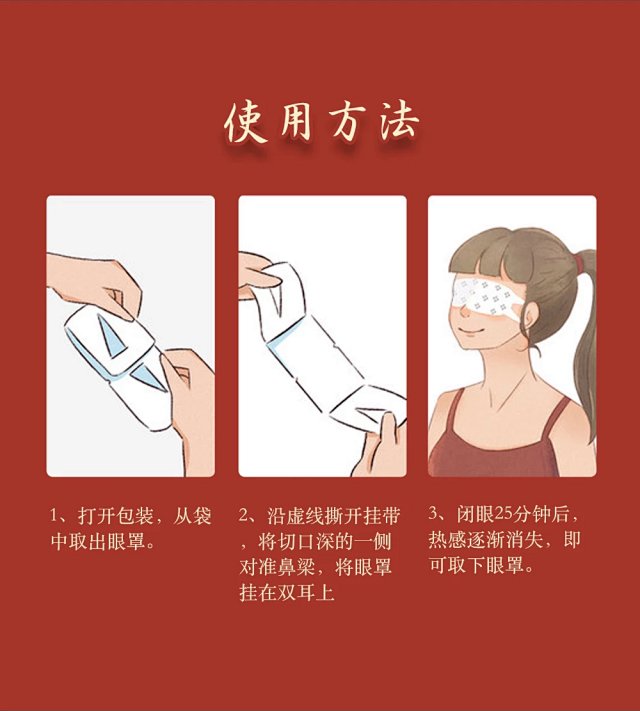 使用方法

1、打开包装，从袋中取出眼罩。

2、沿虚线撕开挂带，将切口深的一侧对准鼻梁，将眼罩挂在双耳上

3、闭眼25分钟后，热感逐渐消失，即可取下眼罩。