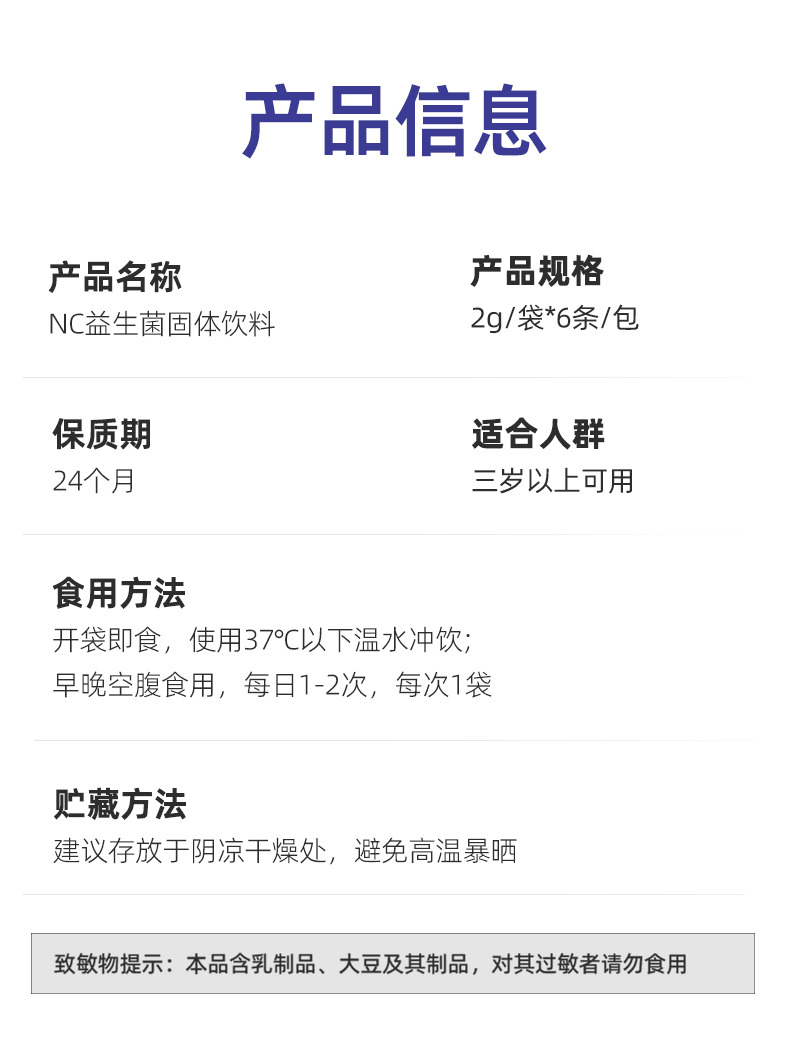 产品信息

产品名称
NC益生菌固体饮料

产品规格
2g/袋*6条/包

保质期
24个月

适合人群
三岁以上可用

食用方法
开袋即食，使用37°C以下温水冲饮；
早晚空腹食用，每日1-2次，每次1袋

贮藏方法
建议存放于阴凉干燥处，避免高温暴晒

致敏物提示：本品含乳制品、大豆及其制品，对其过敏者请勿食用