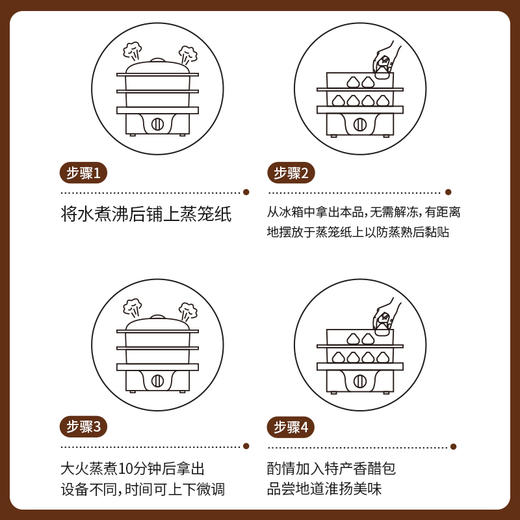 步骤1

将水煮沸后铺上蒸笼纸

步骤2

从冰箱中拿出本品，无需解冻，有距离地摆放于蒸笼纸上以防蒸熟后黏贴

步骤3

大火蒸煮10分钟后拿出
设备不同，时间可上下微调

步骤4

酌情加入特产香醋包
品尝地道淮扬美味