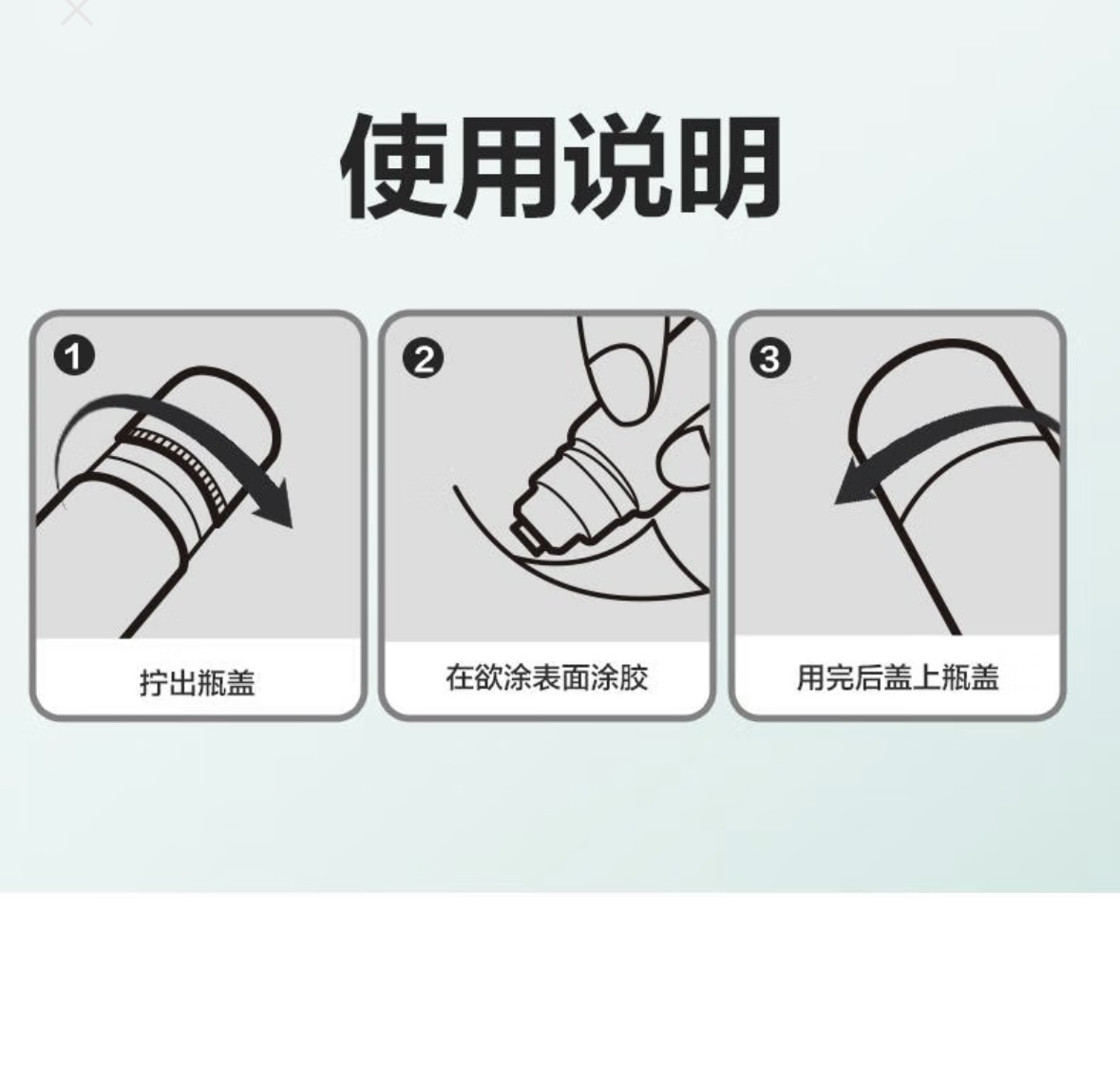 使用说明

1

拧出瓶盖

2

在欲涂表面涂胶

3

用完后盖上瓶盖