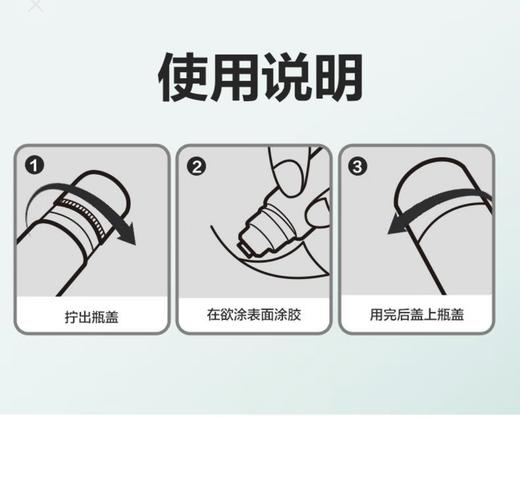 使用说明

1
拧出瓶盖

2
在欲涂表面涂胶

3
用完后盖上瓶盖