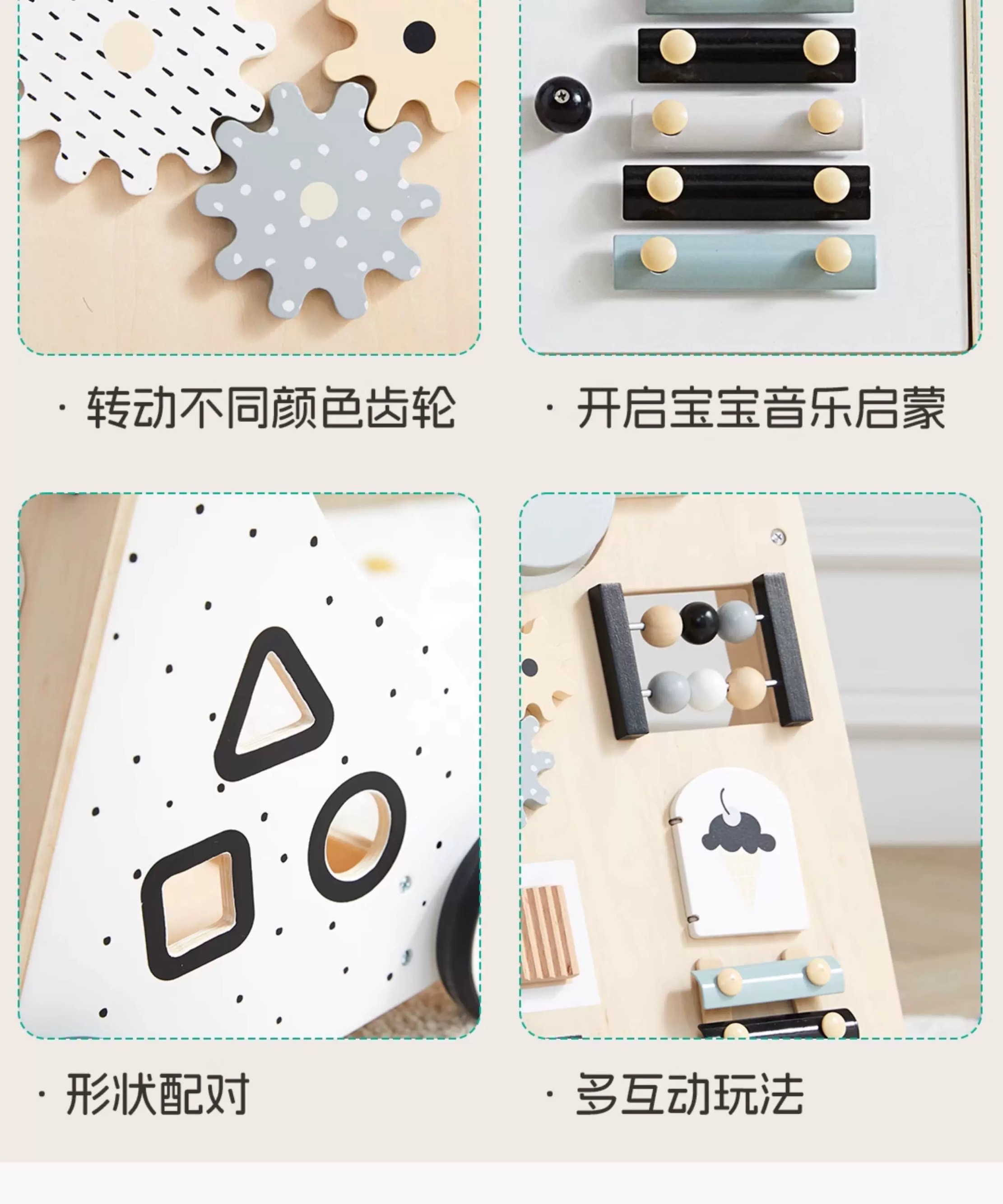 · 转动不同颜色齿轮

· 开启宝宝音乐启蒙

· 形状配对

· 多互动玩法