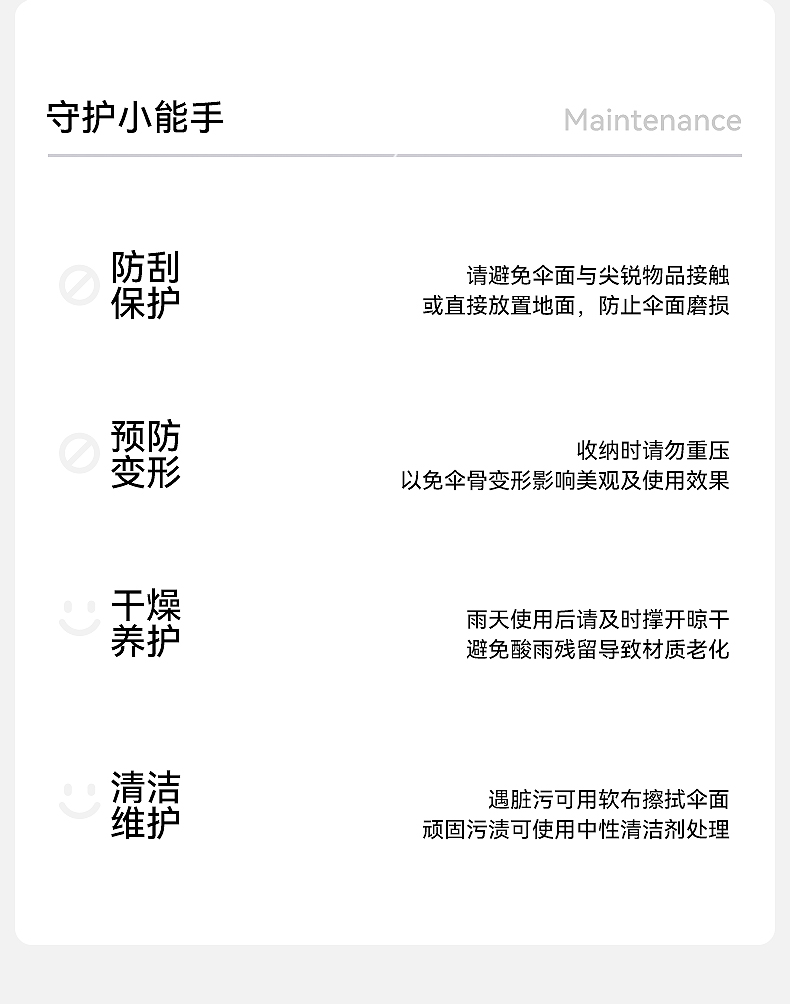 守护小能手

Maintenance

防刮
保护

请避免伞面与尖锐物品接触
或直接放置地面，防止伞面磨损

预防
变形

收纳时请勿重压
以免伞骨变形影响美观及使用效果

干燥
养护

雨天使用后请及时撑开晾干
避免酸雨残留导致材质老化

清洁
维护

遇脏污可用软布擦拭伞面
顽固污渍可使用中性清洁剂处理