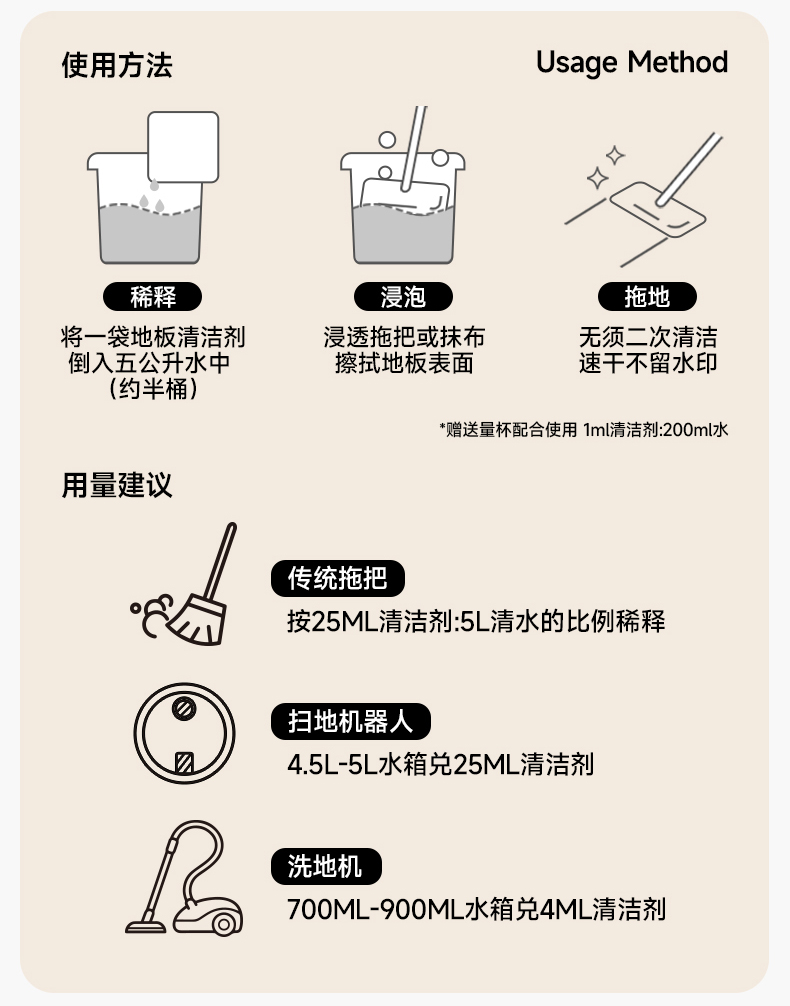 使用方法

Usage Method

稀释

将一袋地板清洁剂倒入五公升水中（约半桶）

浸泡

浸透拖把或抹布擦拭地板表面

拖地

无须二次清洁速干不留水印

*赠送量杯配合使用 1ml清洁剂:200ml水

用量建议

传统拖把

按25ML清洁剂:5L清水的比例稀释

扫地机器人

4.5L-5L水箱兑25ML清洁剂

洗地机

700ML-900ML水箱兑4ML清洁剂