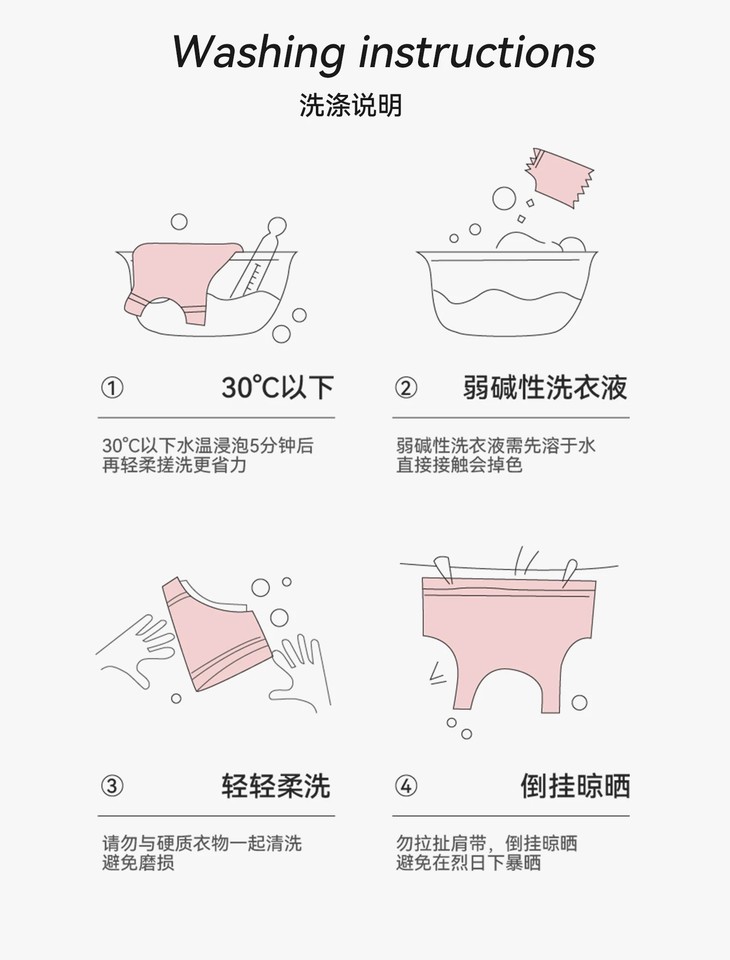 Washing instructions

洗涤说明

① 30℃以下

30℃以下水温浸泡5分钟后再轻柔搓洗更省力

② 弱碱性洗衣液

弱碱性洗衣液需先溶于水直接接触会掉色

③ 轻轻柔洗

请勿与硬质衣物一起清洗避免磨损

④ 倒挂晾晒

勿拉扯肩带，倒挂晾晒避免在烈日下暴晒