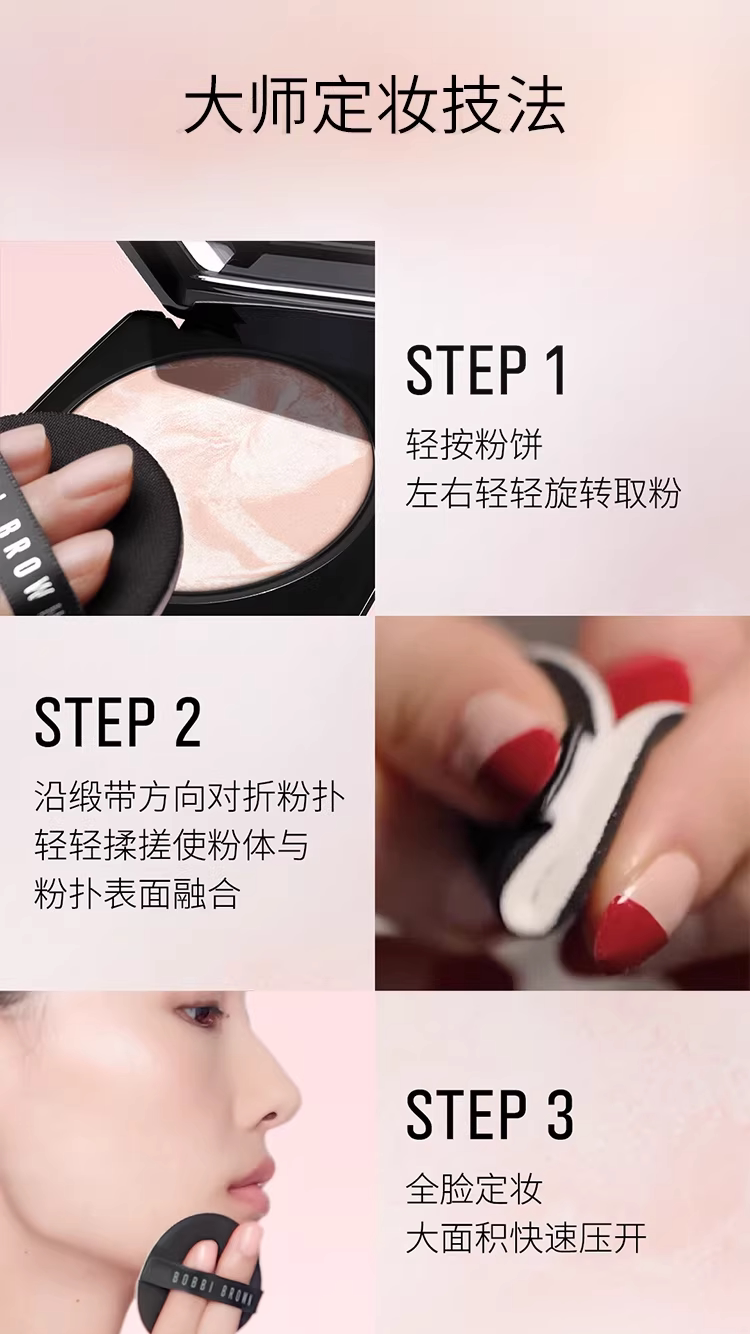 大师定妆技法

STEP 1

轻按粉饼
左右轻轻旋转取粉

STEP 2

沿缎带方向对折粉扑
轻轻揉搓使粉体与
粉扑表面融合

STEP 3

全脸定妆
大面积快速压开

BOBBI BROWN