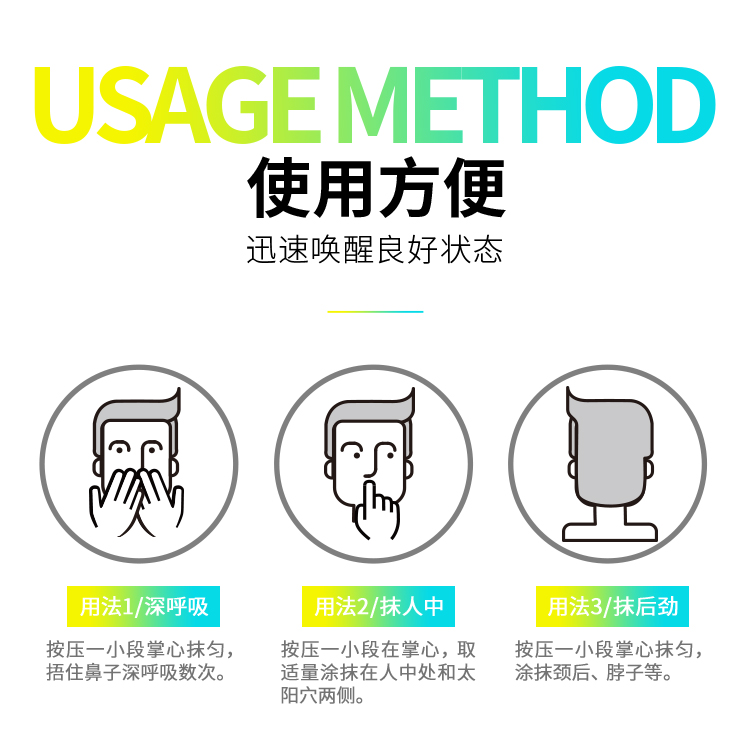 USAGE METHOD
使用方便
迅速唤醒良好状态

用法1/深呼吸
按压一小段掌心抹匀，捂住鼻子深呼吸数次。

用法2/抹人中
按压一小段在掌心，取适量涂抹在人中处和太阳穴两侧。

用法3/抹后劲
按压一小段掌心抹匀，涂抹颈后、脖子等。