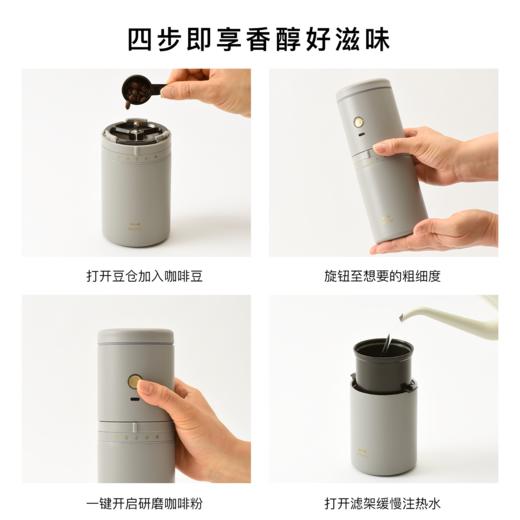 四步即享香醇好滋味

打开豆仓加入咖啡豆

旋钮至想要的粗细度

一键开启研磨咖啡粉

打开滤架缓慢注热水