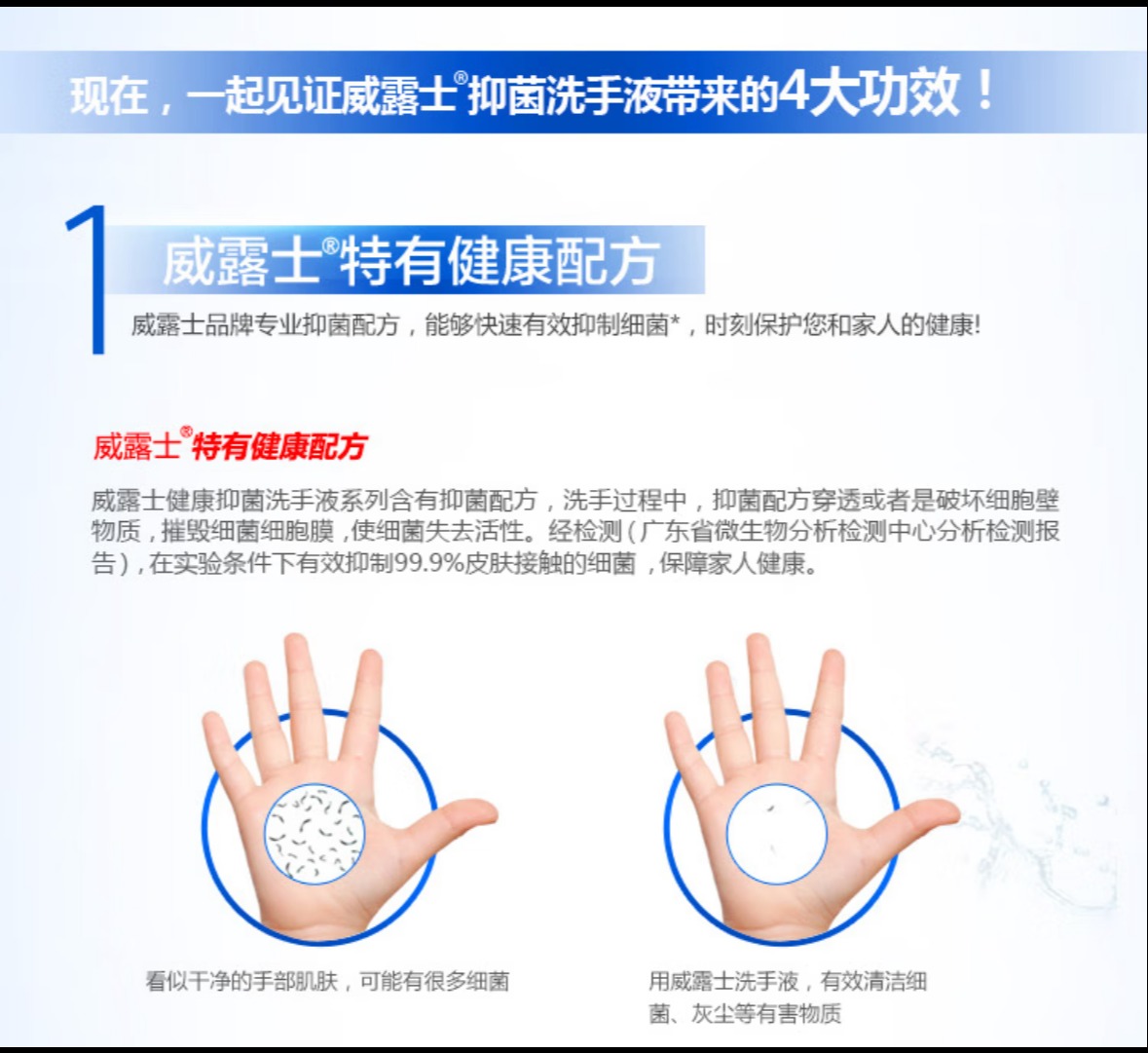 现在，一起见证威露士®抑菌洗手液带来的4大功效！

1 威露士®特有健康配方

威露士品牌专业抑菌配方，能够快速有效抑制细菌*，时刻保护您和家人的健康!

威露士®特有健康配方

威露士健康抑菌洗手液系列含有抑菌配方，洗手过程中，抑菌配方穿透或者是破坏细胞壁物质，摧毁细菌细胞膜，使细菌失去活性。经检测（广东省微生物分析检测中心分析检测报告），在实验条件下有效抑制99.9%皮肤接触的细菌，保障家人健康。

看似干净的手部肌肤，可能有很多细菌

用威露士洗手液，有效清洁细菌、灰尘等有害物质