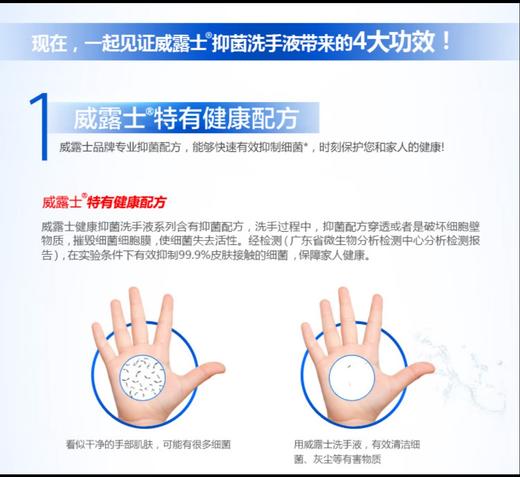 现在，一起见证威露士®抑菌洗手液带来的4大功效！

1 威露士®特有健康配方

威露士品牌专业抑菌配方，能够快速有效抑制细菌*，时刻保护您和家人的健康!

威露士®特有健康配方

威露士健康抑菌洗手液系列含有抑菌配方，洗手过程中，抑菌配方穿透或者是破坏细胞壁物质，摧毁细菌细胞膜，使细菌失去活性。经检测（广东省微生物分析检测中心分析检测报告），在实验条件下有效抑制99.9%皮肤接触的细菌，保障家人健康。

看似干净的手部肌肤，可能有很多细菌

用威露士洗手液，有效清洁细菌、灰尘等有害物质