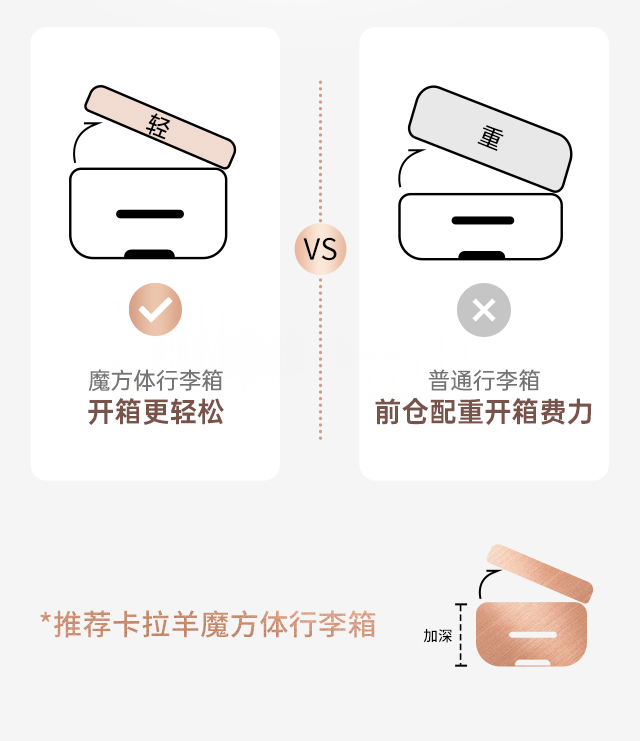 轻

魔方体行李箱
开箱更轻松

VS

重

普通行李箱
前仓配重开箱费力

*推荐卡拉羊魔方体行李箱

加深