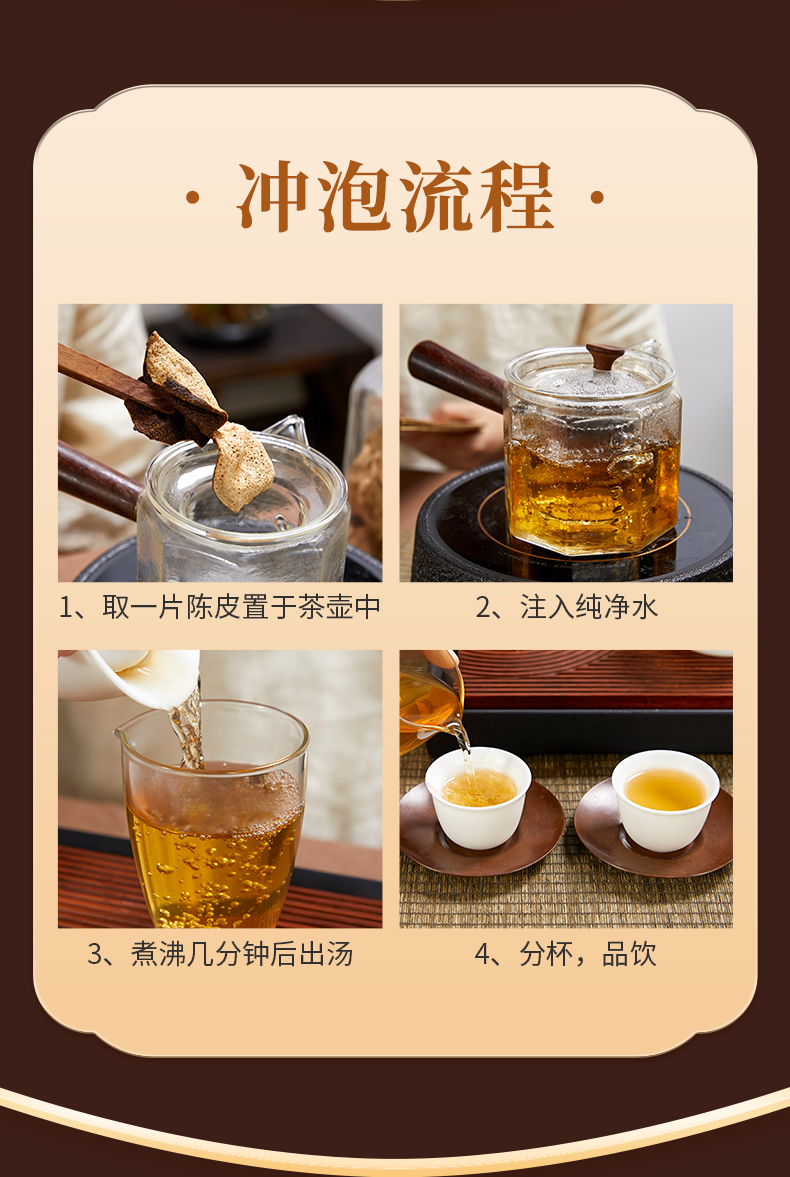 · 冲泡流程 ·

1、取一片陈皮置于茶壶中

2、注入纯净水

3、煮沸几分钟后出汤

4、分杯，品饮