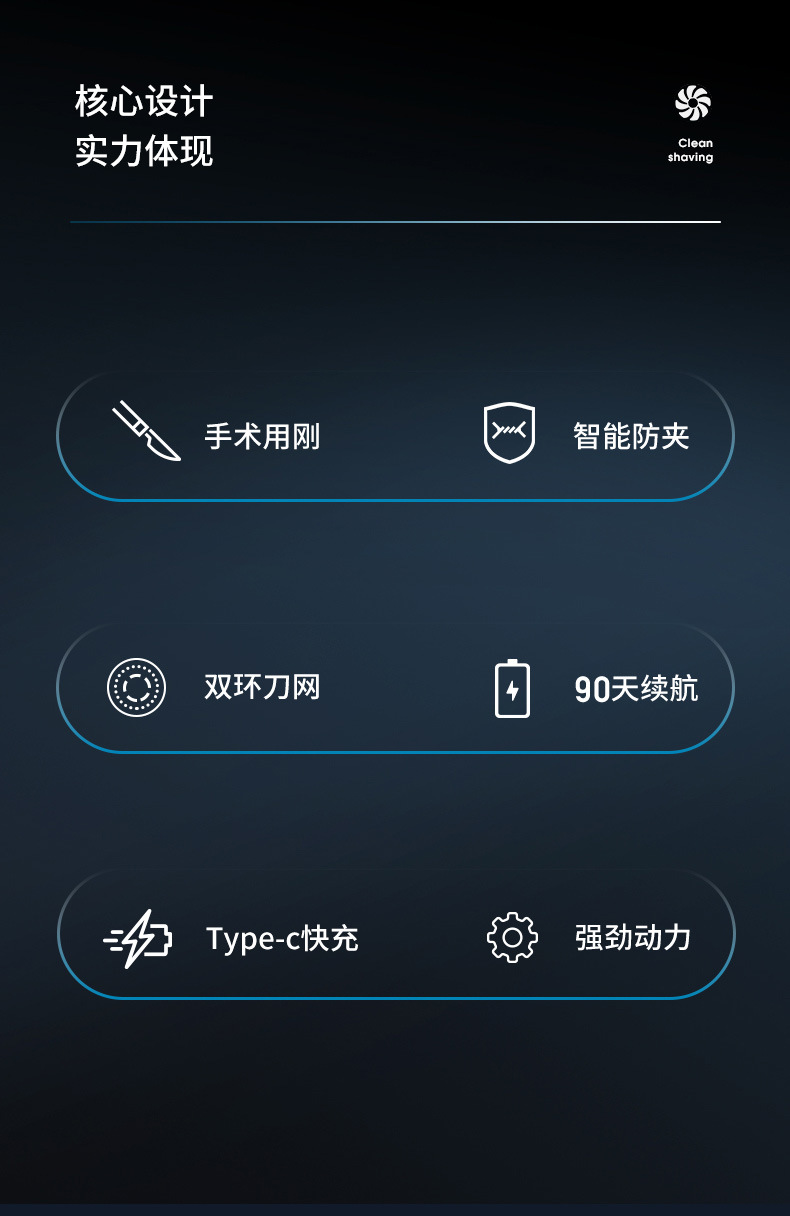 核心设计
实力体现

Clean
shaving

手术用刚

智能防夹

双环刀网

90天续航

Type-c快充

强劲动力