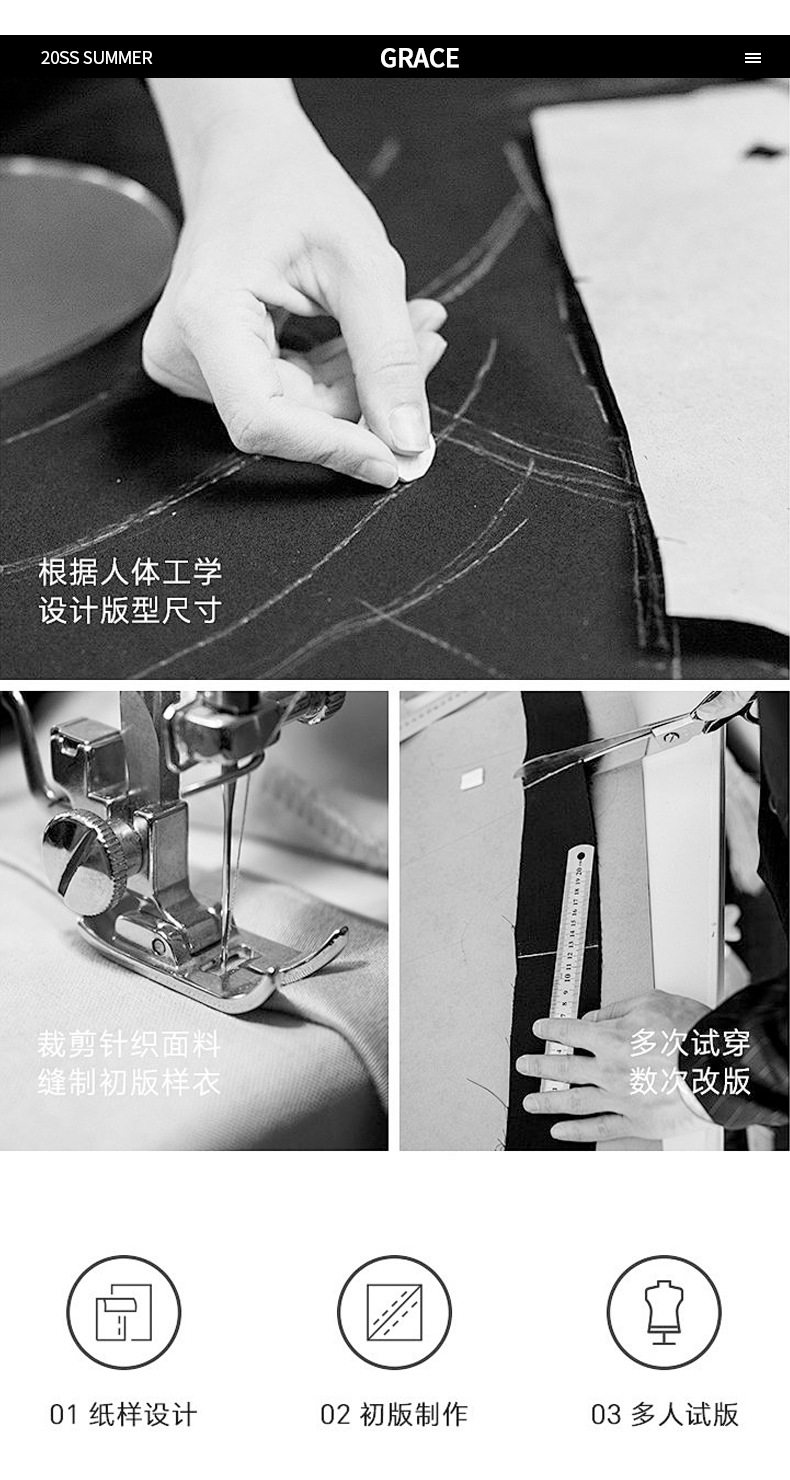 20SS SUMMER
GRACE

根据人体工学
设计版型尺寸

裁剪针织面料
缝制初版样衣

多次试穿
数次改版

01 纸样设计
02 初版制作
03 多人试版