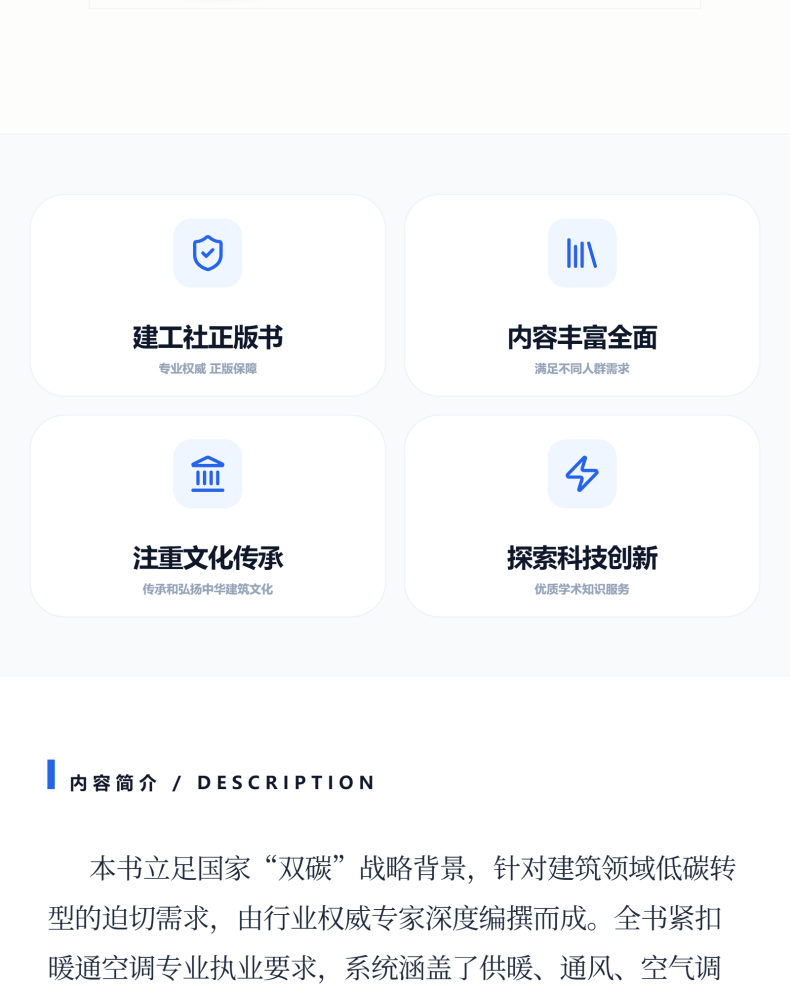 建工社正版书
专业权威 正版保障

内容丰富全面
满足不同人群需求

注重文化传承
传承和弘扬中华建筑文化

探索科技创新
优质学术知识服务

内容简介 / DESCRIPTION

本书立足国家“双碳”战略背景，针对建筑领域低碳转型的迫切需求，由行业权威专家深度编撰而成。全书紧扣暖通空调专业执业要求，系统涵盖了供暖、通风、空气调