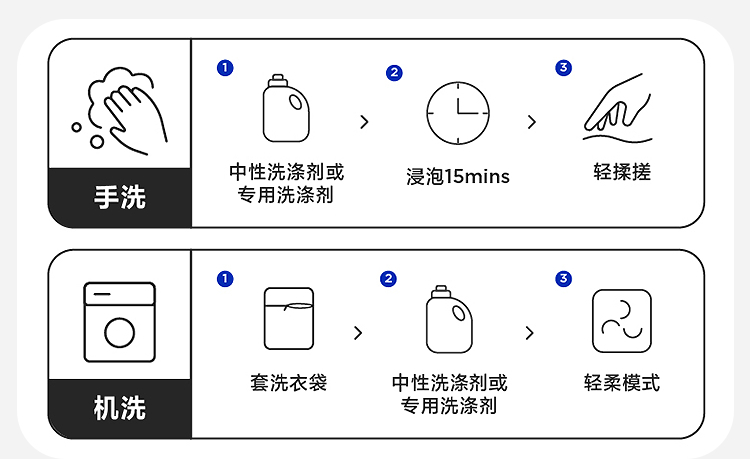 手洗

1
中性洗涤剂或专用洗涤剂

>

2
浸泡15mins

>

3
轻揉搓

机洗

1
套洗衣袋

>

2
中性洗涤剂或专用洗涤剂

>

3
轻柔模式