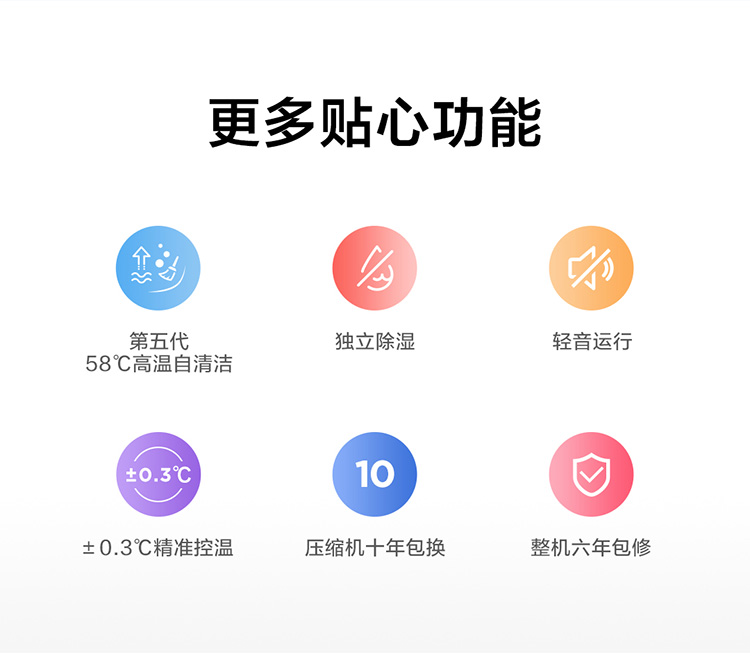 更多贴心功能

第五代
58℃高温自清洁

独立除湿

轻音运行

±0.3℃

±0.3℃精准控温

10

压缩机十年包换

整机六年包修