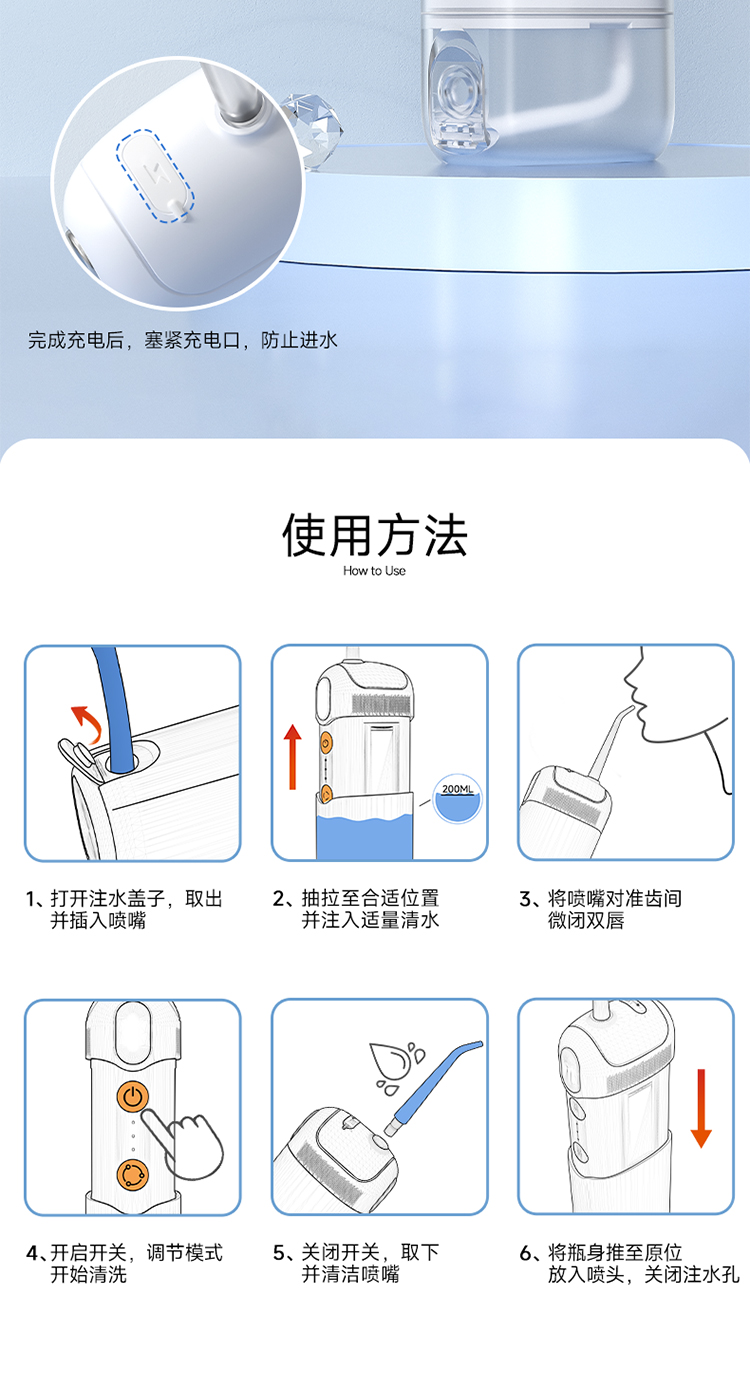 完成充电后，塞紧充电口，防止进水

使用方法
How to Use

200ML

1、打开注水盖子，取出并插入喷嘴

2、抽拉至合适位置并注入适量清水

3、将喷嘴对准齿间微闭双唇

4、开启开关，调节模式开始清洗

5、关闭开关，取下并清洁喷嘴

6、将瓶身推至原位放入喷头，关闭注水孔