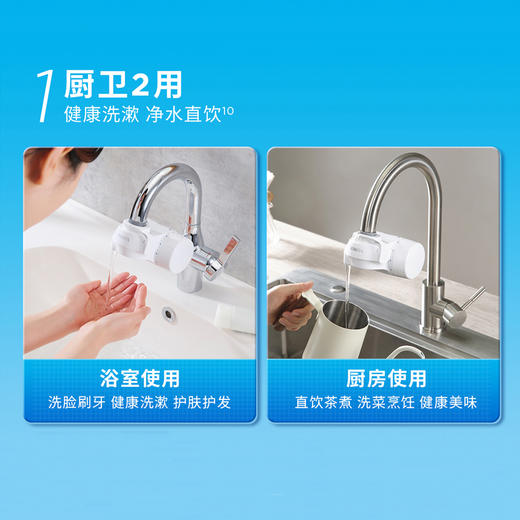 1 厨卫2用
健康洗漱 净水直饮$^{10}$

浴室使用
洗脸刷牙 健康洗漱 护肤护发

厨房使用
直饮茶煮 洗菜烹饪 健康美味