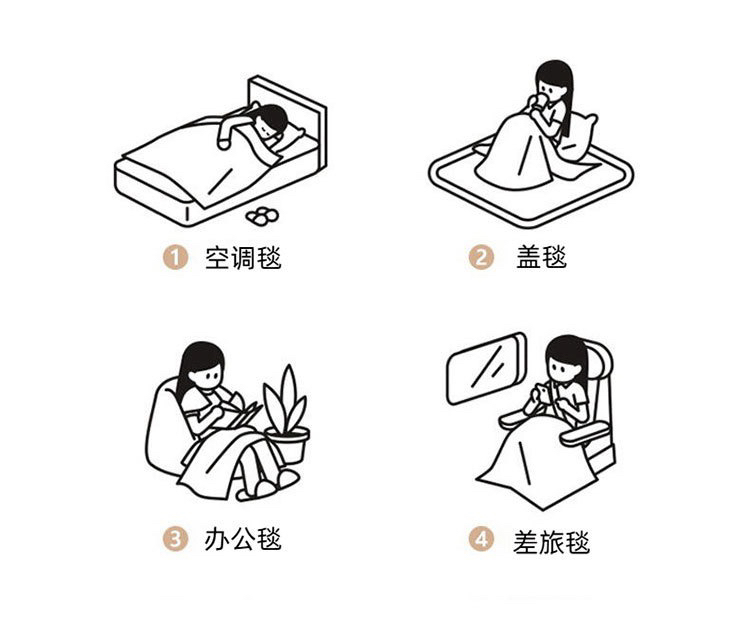 1 空调毯

2 盖毯

3 办公毯

4 差旅毯