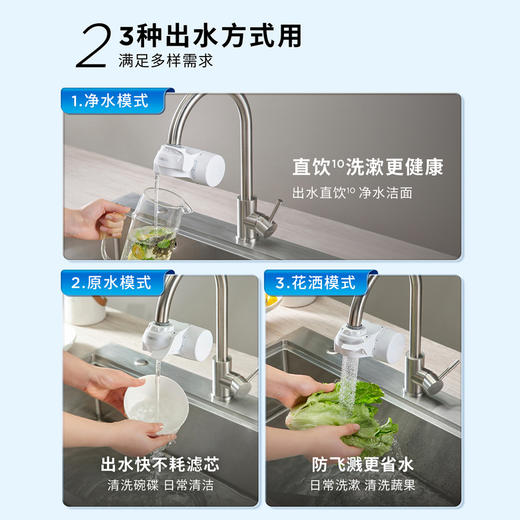 2 3种出水方式用
满足多样需求

1.净水模式
直饮$^{10}$洗漱更健康
出水直饮$^{10}$ 净水洁面

2.原水模式
出水快不耗滤芯
清洗碗碟 日常清洁

3.花洒模式
防飞溅更省水
日常洗漱 清洗蔬果