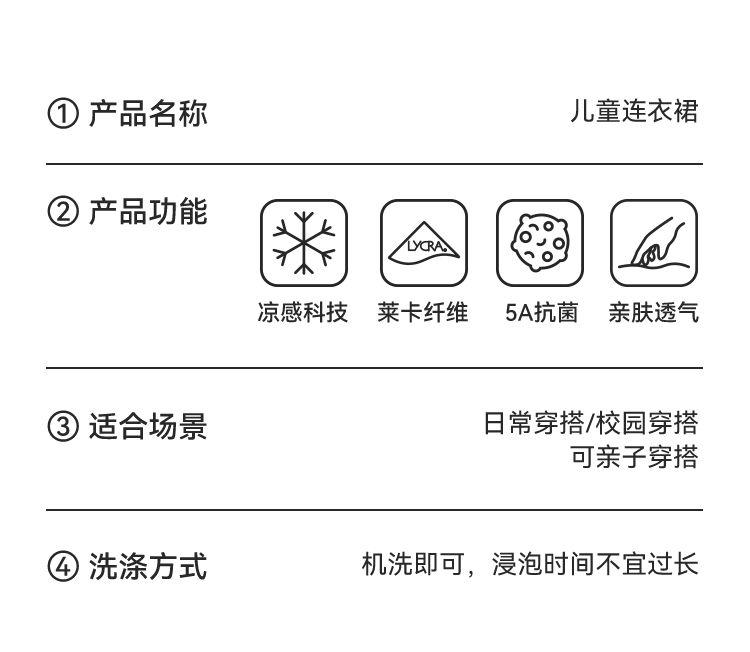 ① 产品名称

儿童连衣裙

② 产品功能

LYCRA

凉感科技 莱卡纤维 5A抗菌 亲肤透气

③ 适合场景

日常穿搭/校园穿搭
可亲子穿搭

④ 洗涤方式

机洗即可，浸泡时间不宜过长