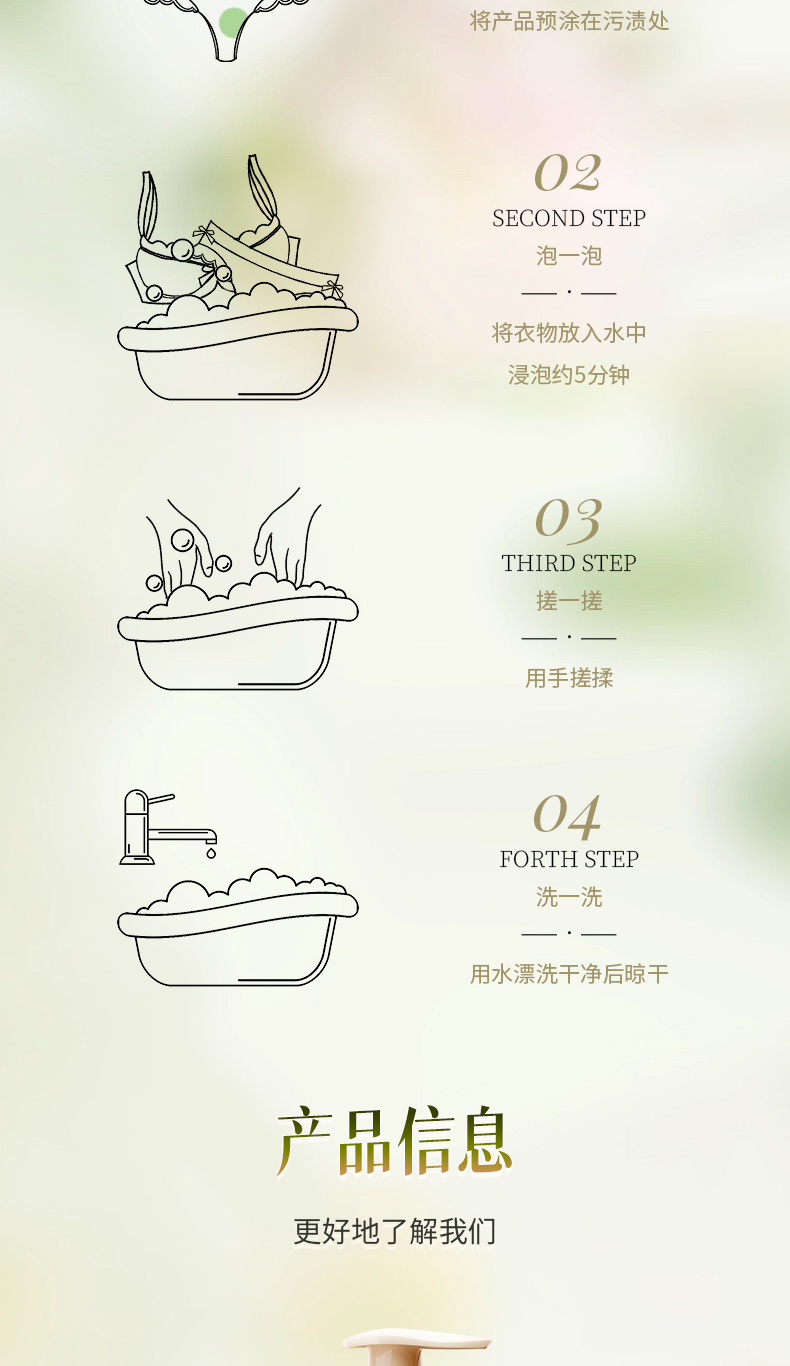 将产品预涂在污渍处

02
SECOND STEP
泡一泡

将衣物放入水中
浸泡约5分钟

03
THIRD STEP
搓一搓

用手搓揉

04
FORTH STEP
洗一洗

用水漂洗干净后晾干

产品信息

更好地了解我们