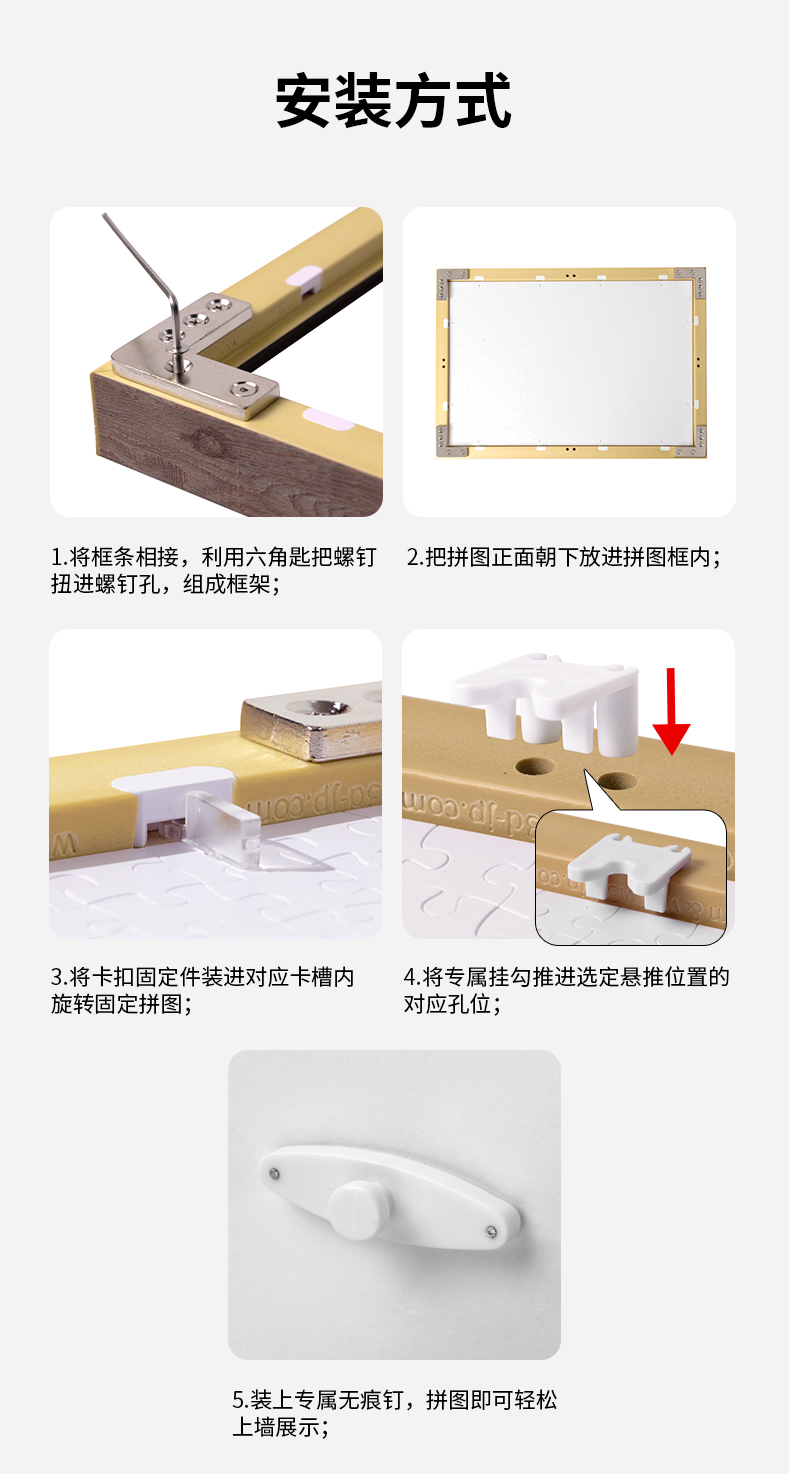 安装方式

1.将框条相接，利用六角匙把螺钉扭进螺钉孔，组成框架；

2.把拼图正面朝下放进拼图框内；

3.将卡扣固定件装进对应卡槽内旋转固定拼图；

4.将专属挂勾推进选定悬推位置的对应孔位；

5.装上专属无痕钉，拼图即可轻松上墙展示；