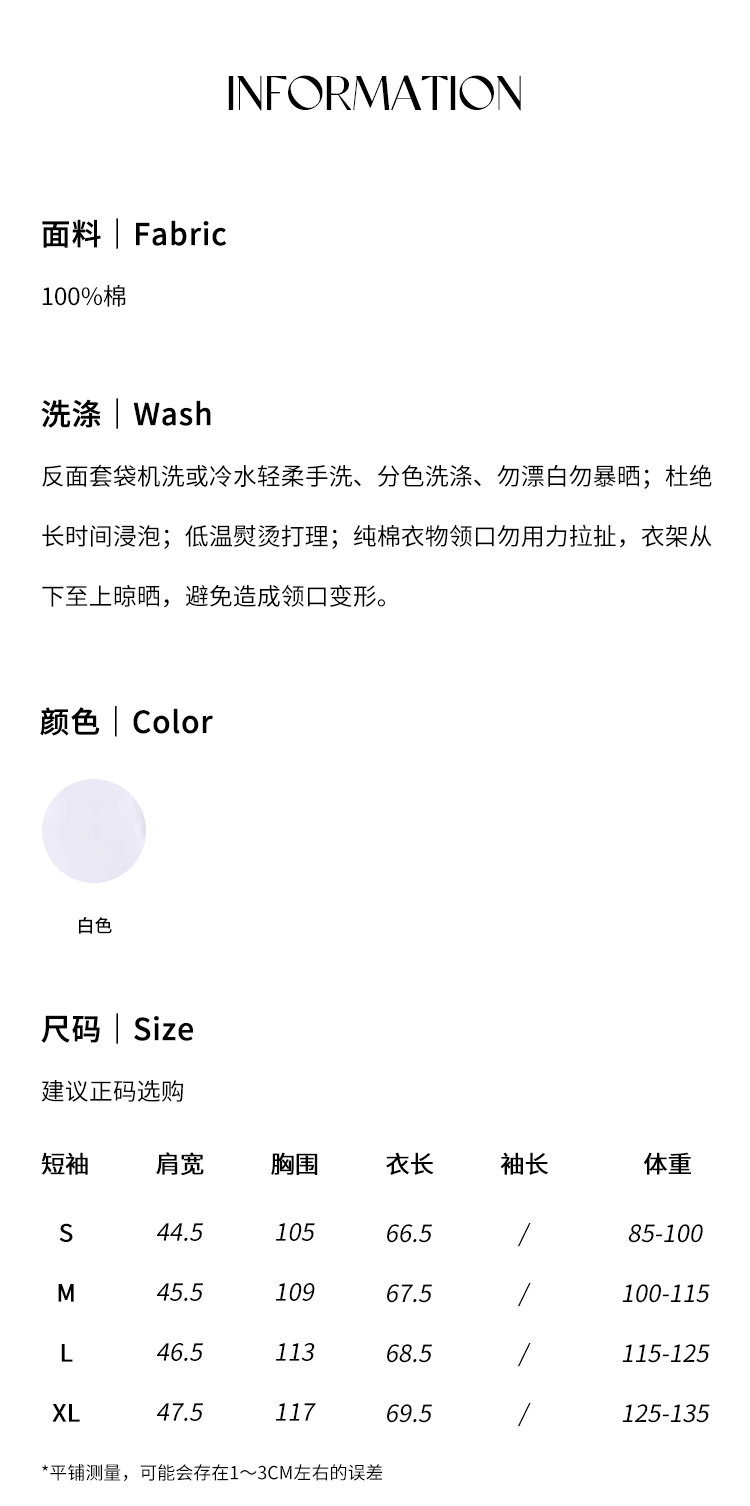 INFORMATION

面料｜Fabric

100%棉

洗涤｜Wash

反面套袋机洗或冷水轻柔手洗、分色洗涤、勿漂白勿暴晒；杜绝长时间浸泡；低温熨烫打理；纯棉衣物领口勿用力拉扯，衣架从下至上晾晒，避免造成领口变形。

颜色｜Color

白色

尺码｜Size

建议正码选购

| 短袖 | 肩宽 | 胸围 | 衣长 | 袖长 | 体重 |
|---|---|---|---|---|---|
| S | 44.5 | 105 | 66.5 | / | 85-100 |
| M | 45.5 | 109 | 67.5 | / | 100-115 |
| L | 46.5 | 113 | 68.5 | / | 115-125 |
| XL | 47.5 | 117 | 69.5 | / | 125-135 |

*平铺测量，可能会存在1～3CM左右的误差