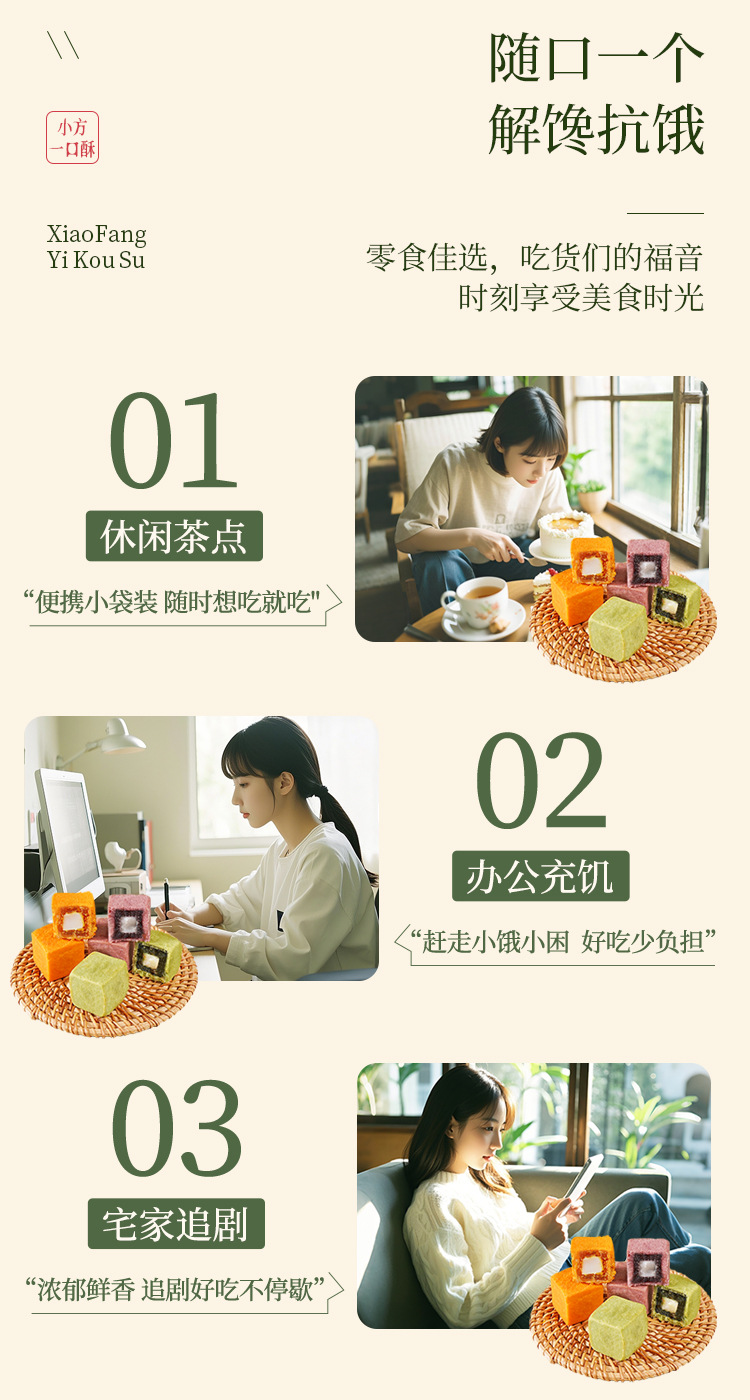 \\

小方
一口酥

XiaoFang
Yi Kou Su

随口一个
解馋抗饿

零食佳选，吃货们的福音
时刻享受美食时光

01
休闲茶点
“便携小袋装 随时想吃就吃"

02
办公充饥
“赶走小饿小困 好吃少负担”

03
宅家追剧
“浓郁鲜香 追剧好吃不停歇”