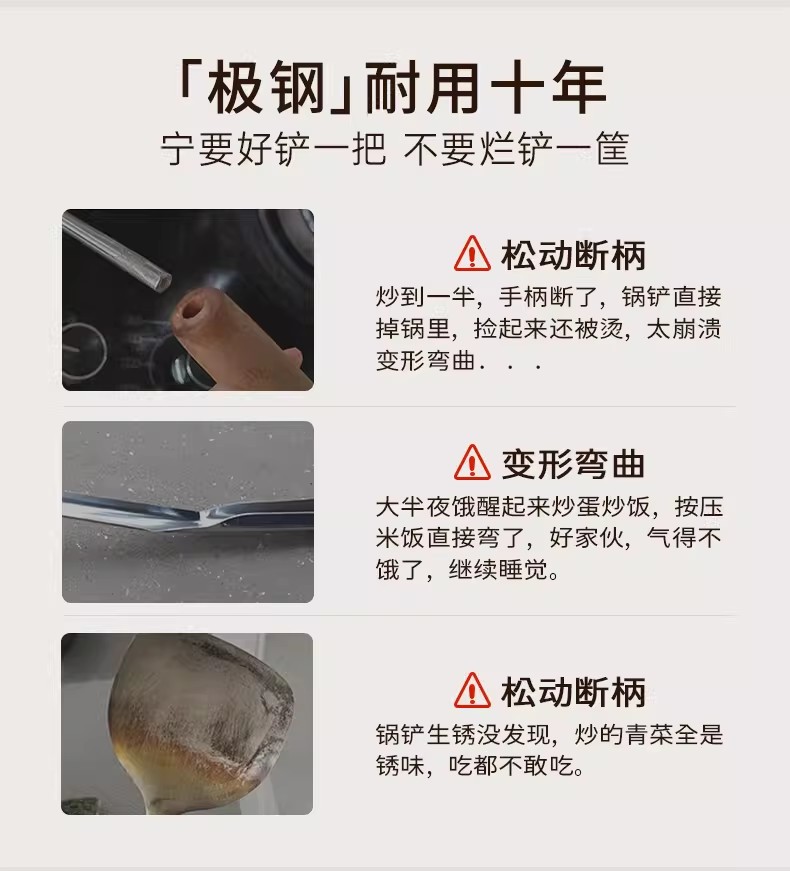 「极钢」耐用十年
宁要好铲一把 不要烂铲一筐

松动断柄
炒到一半，手柄断了，锅铲直接掉锅里，捡起来还被烫，太崩溃变形弯曲．．．

变形弯曲
大半夜饿醒起来炒蛋炒饭，按压米饭直接弯了，好家伙，气得不饿了，继续睡觉。

松动断柄
锅铲生锈没发现，炒的青菜全是锈味，吃都不敢吃。