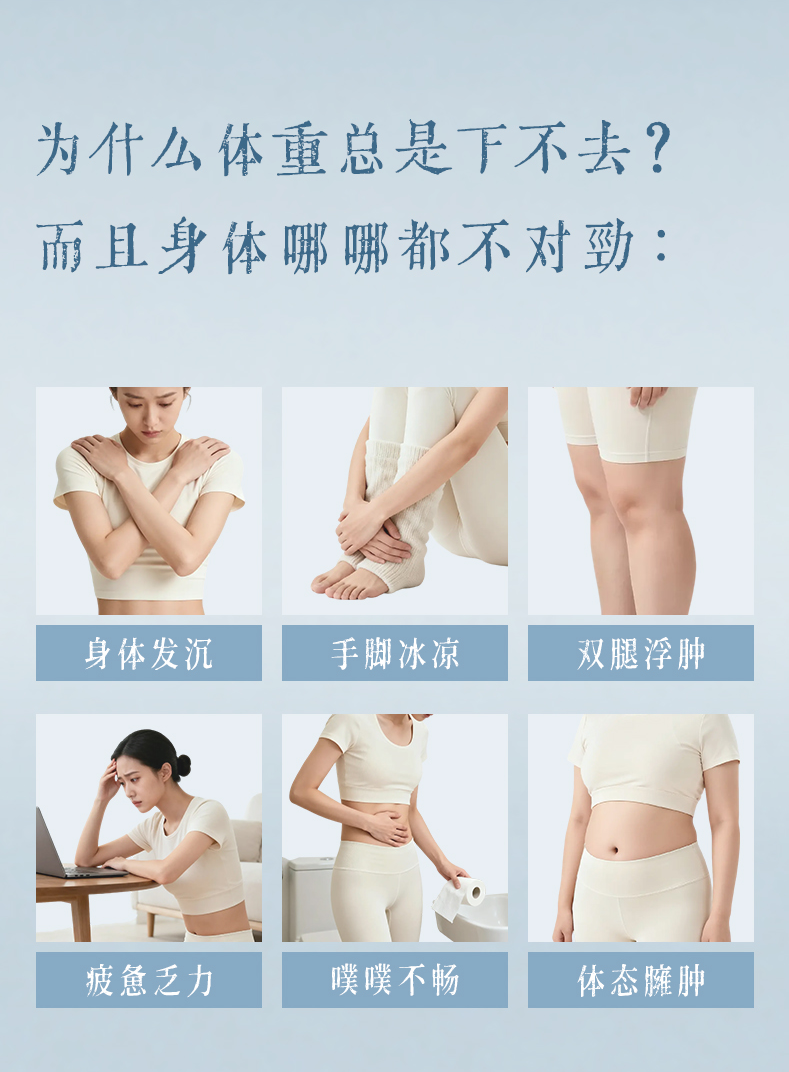 为什么体重总是下不去？
而且身体哪哪都不对劲：

身体发沉

手脚冰凉

双腿浮肿

疲惫乏力

噗噗不畅

体态臃肿