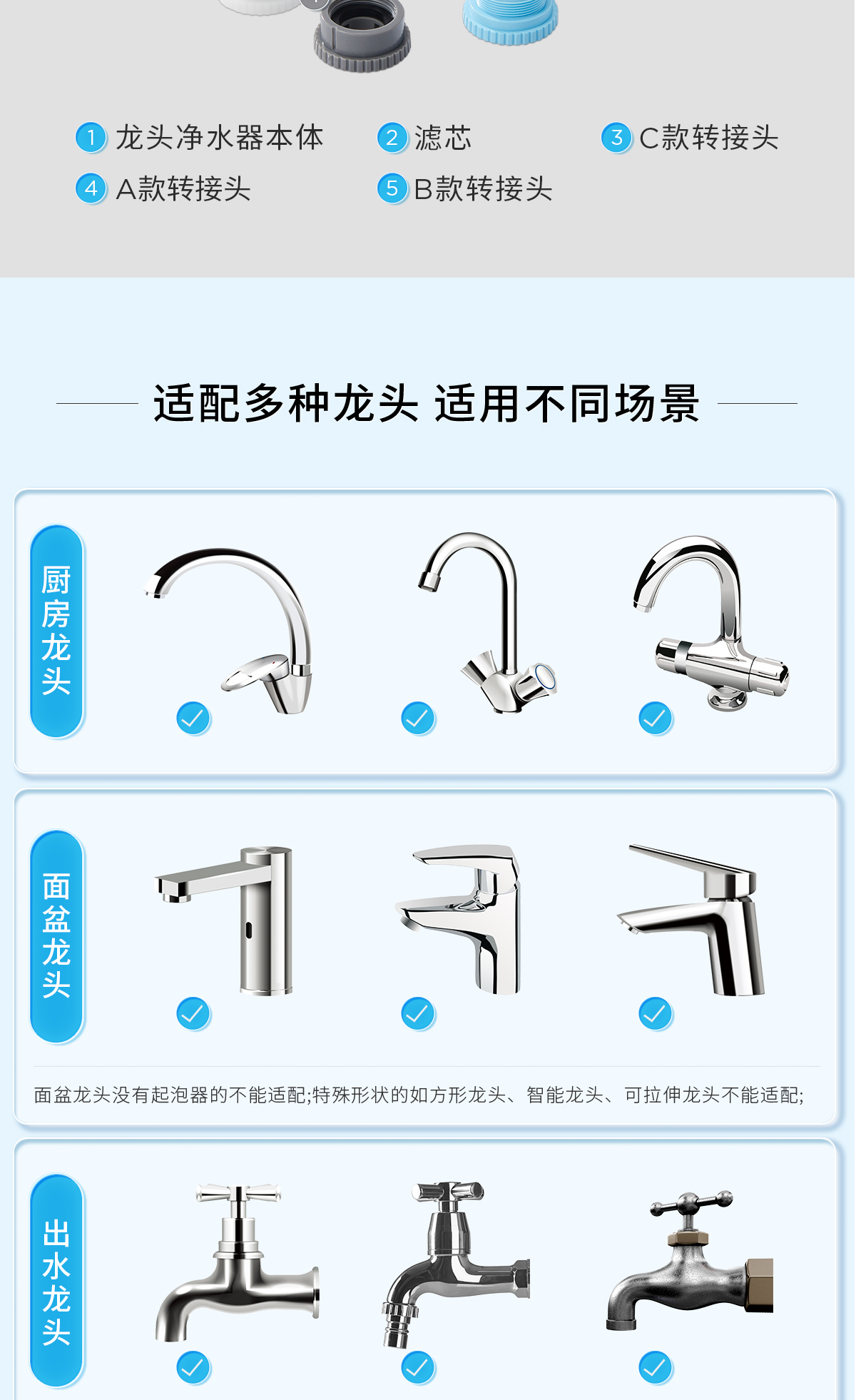 1 龙头净水器本体
2 滤芯
3 C款转接头
4 A款转接头
5 B款转接头

适配多种龙头 适用不同场景

厨房龙头

面盆龙头

面盆龙头没有起泡器的不能适配;特殊形状的如方形龙头、智能龙头、可拉伸龙头不能适配;

出水龙头