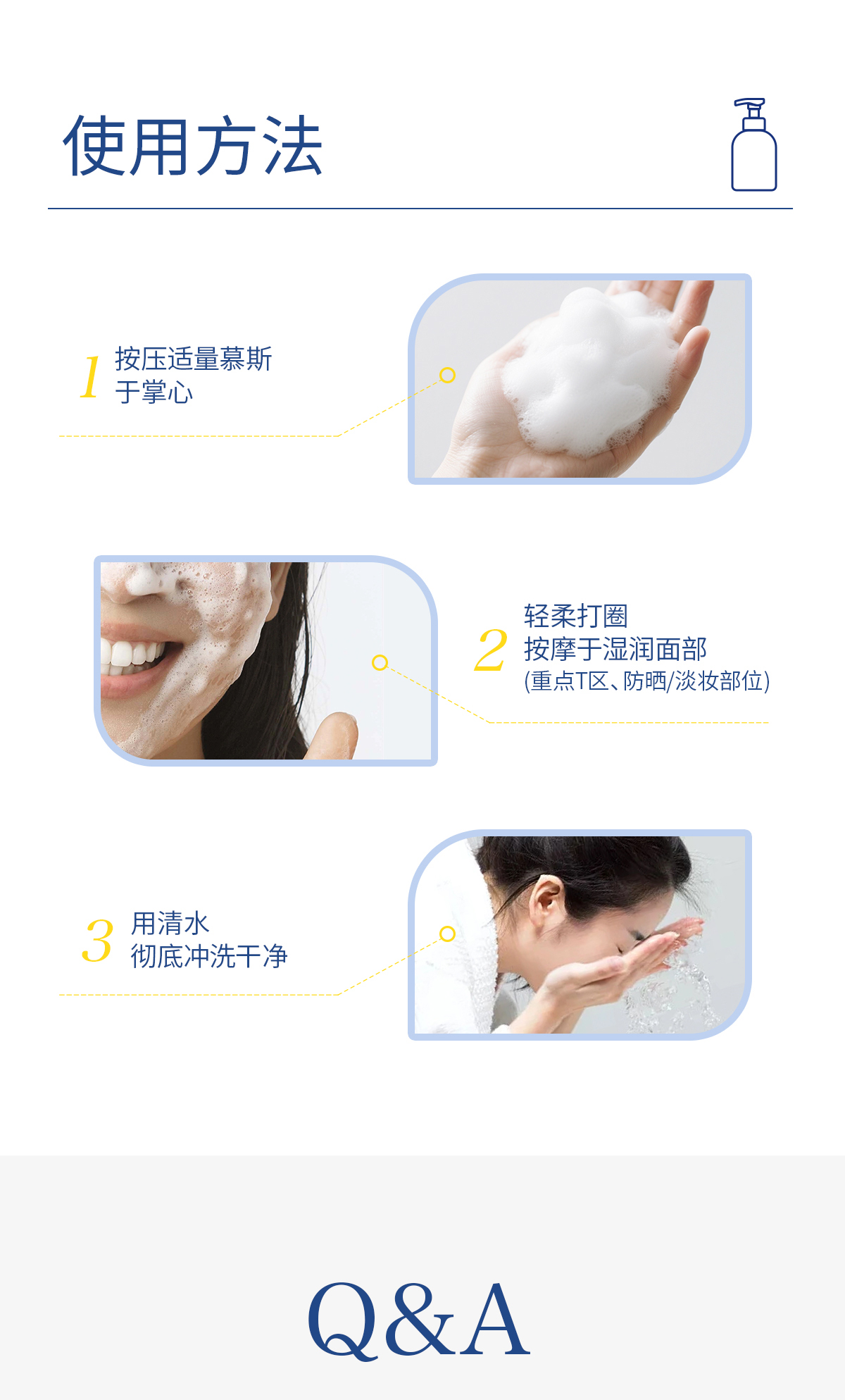 使用方法

1 按压适量慕斯于掌心

2 轻柔打圈
按摩于湿润面部
(重点T区、防晒/淡妆部位)

3 用清水
彻底冲洗干净

Q&A