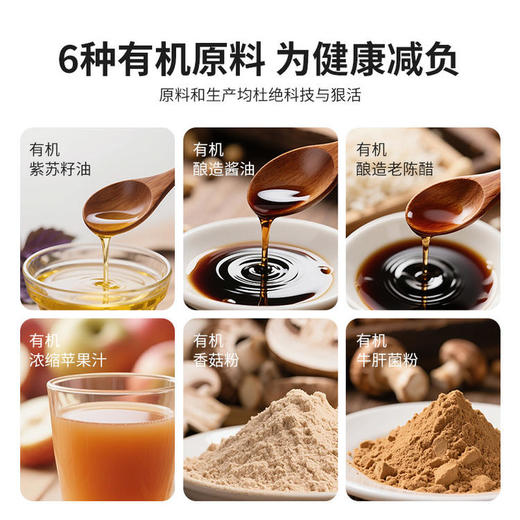 6种有机原料 为健康减负

原料和生产均杜绝科技与狠活

有机
紫苏籽油

有机
酿造酱油

有机
酿造老陈醋

有机
浓缩苹果汁

有机
香菇粉

有机
牛肝菌粉