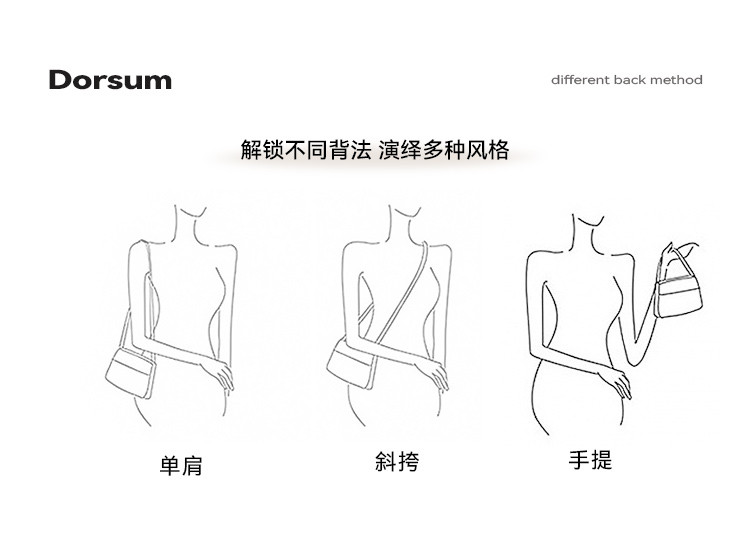 Dorsum

different back method

解锁不同背法 演绎多种风格

单肩

斜挎

手提