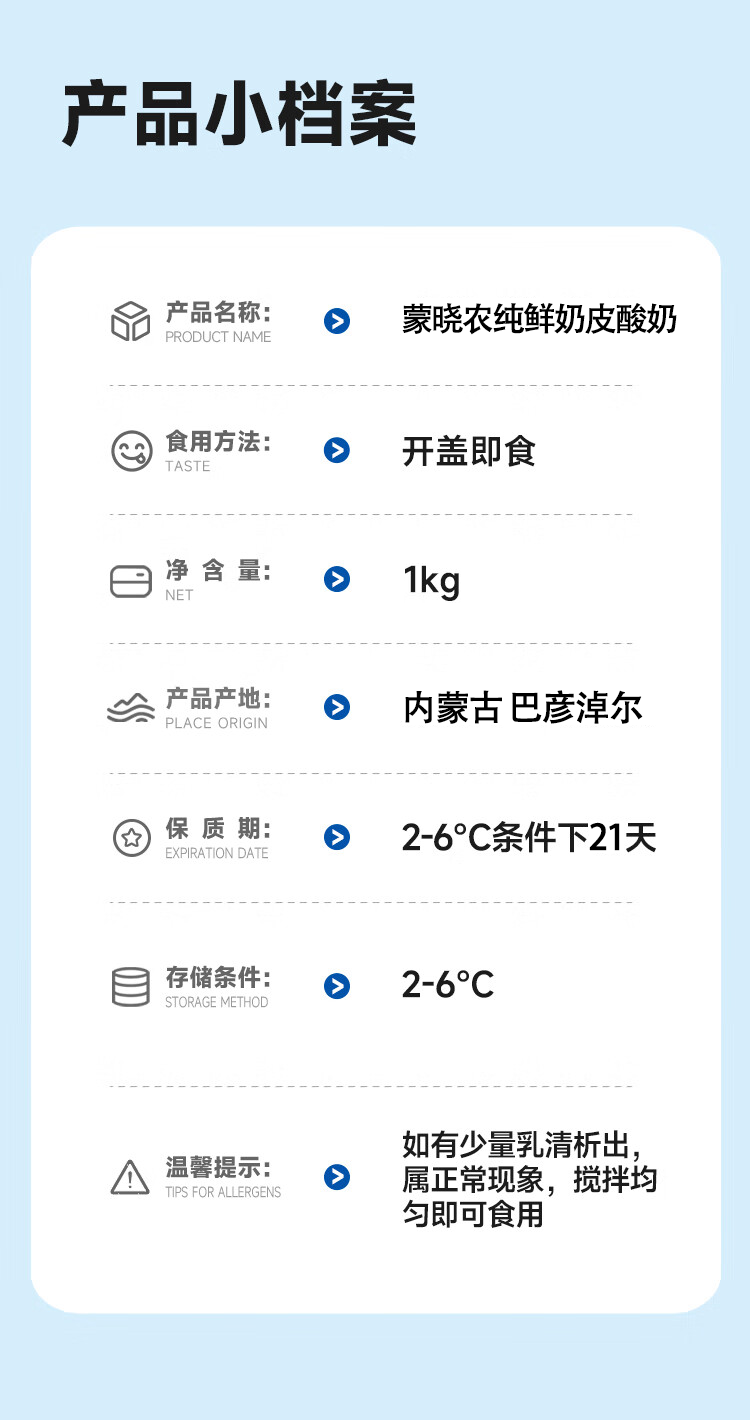 产品小档案

产品名称:
PRODUCT NAME
蒙晓农纯鲜奶皮酸奶

食用方法:
TASTE
开盖即食

净 含 量:
NET
1kg

产品产地:
PLACE ORIGIN
内蒙古 巴彦淖尔

保 质 期:
EXPIRATION DATE
2-6°C条件下21天

存储条件:
STORAGE METHOD
2-6°C

温馨提示:
TIPS FOR ALLERGENS
如有少量乳清析出,属正常现象,搅拌均匀即可食用