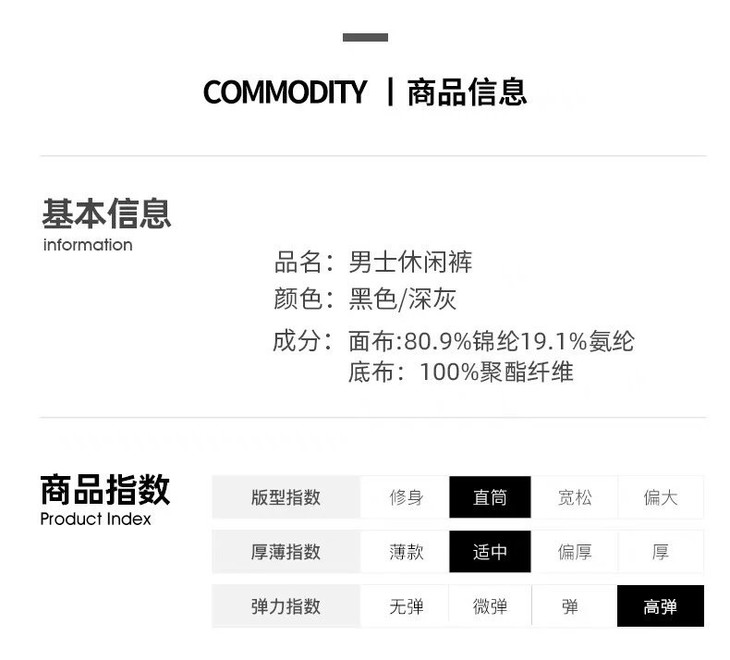 COMMODITY | 商品信息

基本信息
information

品名：男士休闲裤
颜色：黑色/深灰
成分：面布:80.9%锦纶19.1%氨纶
底布：100%聚酯纤维

商品指数
Product Index

| 版型指数 | 修身 | 直筒 | 宽松 | 偏大 |
|---|---|---|---|---|
| 厚薄指数 | 薄款 | 适中 | 偏厚 | 厚 |
| 弹力指数 | 无弹 | 微弹 | 弹 | 高弹 |