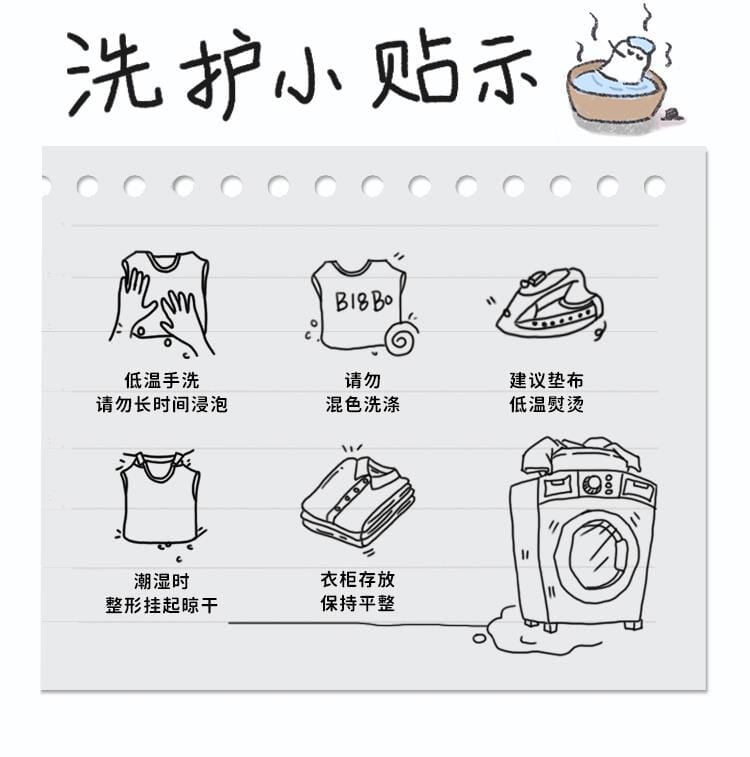 洗护小贴示

BIBBo

低温手洗
请勿长时间浸泡

请勿
混色洗涤

建议垫布
低温熨烫

潮湿时
整形挂起晾干

衣柜存放
保持平整