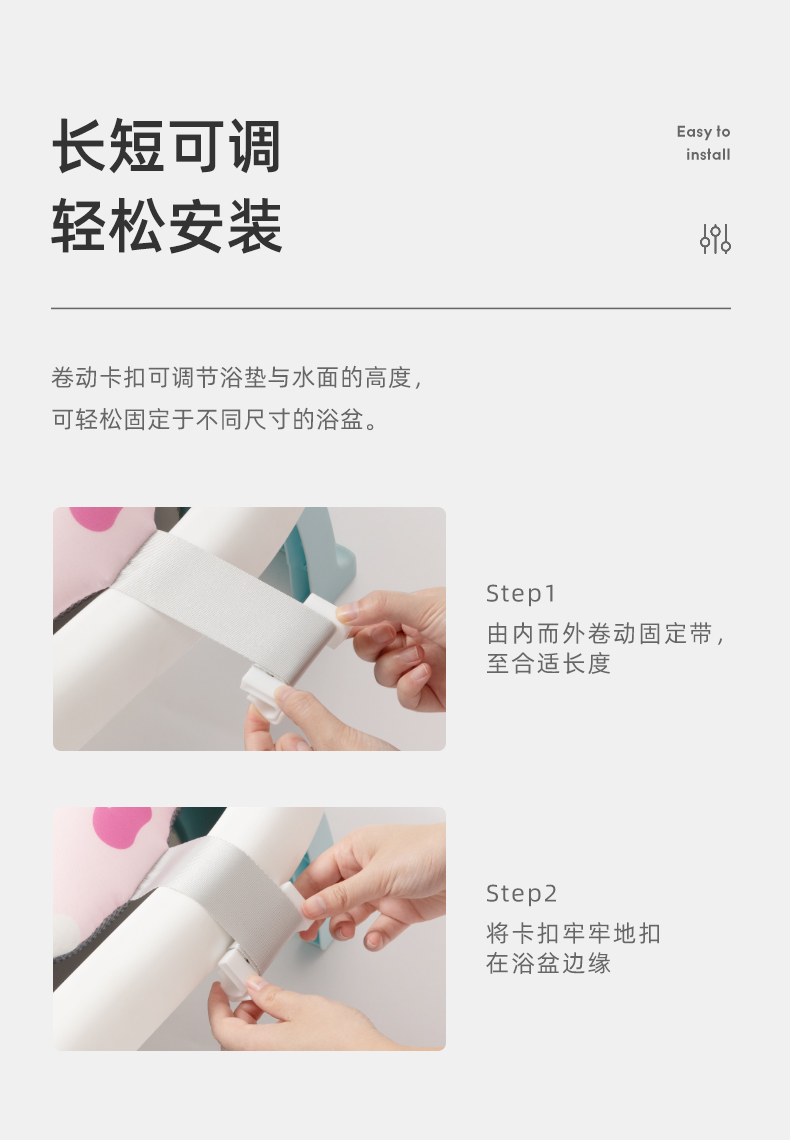 长短可调
轻松安装

Easy to install

卷动卡扣可调节浴垫与水面的高度，
可轻松固定于不同尺寸的浴盆。

Step1
由内而外卷动固定带，
至合适长度

Step2
将卡扣牢牢地扣
在浴盆边缘