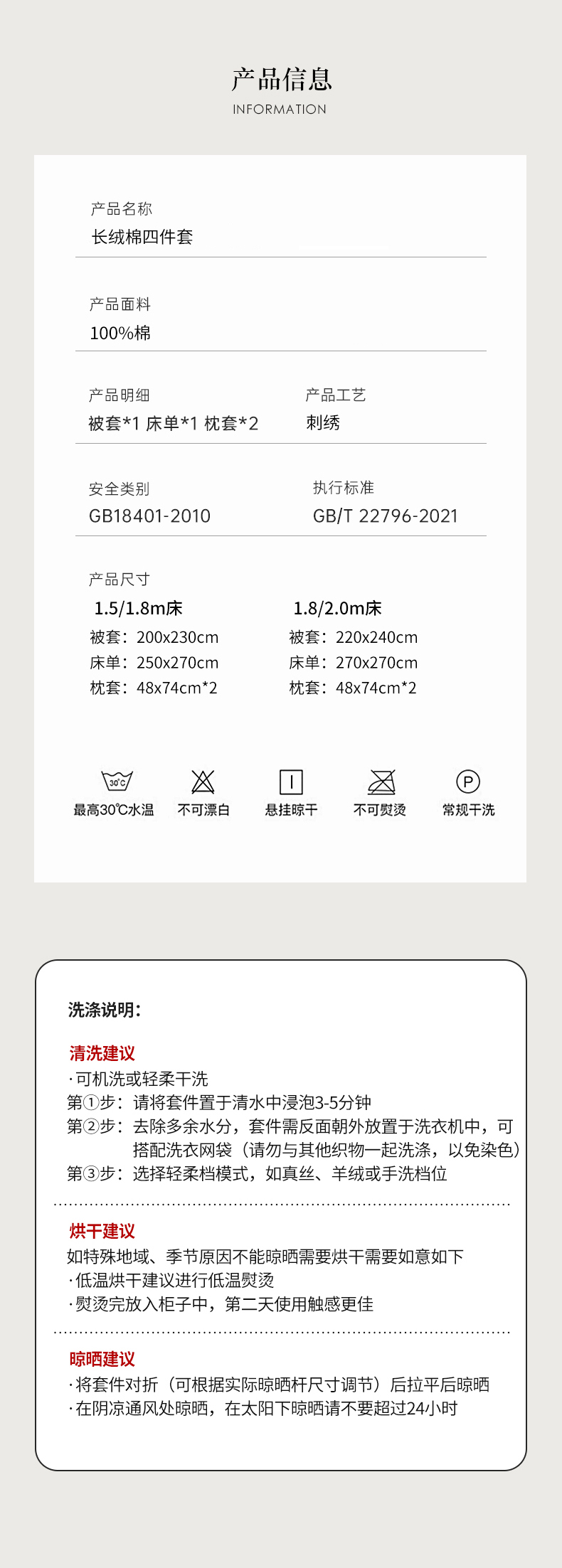 产品信息
INFORMATION

产品名称
长绒棉四件套

产品面料
100%棉

产品明细
被套*1 床单*1 枕套*2

产品工艺
刺绣

安全类别
GB18401-2010

执行标准
GB/T 22796-2021

产品尺寸

1.5/1.8m床
被套：200x230cm
床单：250x270cm
枕套：48x74cm*2

1.8/2.0m床
被套：220x240cm
床单：270x270cm
枕套：48x74cm*2

30°C
最高30°C水温

不可漂白

悬挂晾干

不可熨烫

P
常规干洗

洗涤说明：

清洗建议
·可机洗或轻柔干洗
第①步：请将套件置于清水中浸泡3-5分钟
第②步：去除多余水分，套件需反面朝外放置于洗衣机中，可搭配洗衣网袋（请勿与其他织物一起洗涤，以免染色）
第③步：选择轻柔档模式，如真丝、羊绒或手洗档位

烘干建议
如特殊地域、季节原因不能晾晒需要烘干需要如意如下
·低温烘干建议进行低温熨烫
·熨烫完放入柜子中，第二天使用触感更佳

晾晒建议
·将套件对折（可根据实际晾晒杆尺寸调节）后拉平后晾晒
·在阴凉通风处晾晒，在太阳下晾晒请不要超过24小时