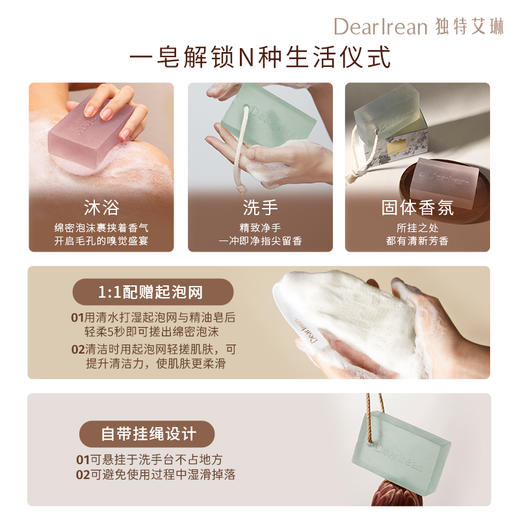 DearIrean 独特艾琳

一皂解锁N种生活仪式

沐浴
绵密泡沫裹挟着香气
开启毛孔的嗅觉盛宴

洗手
精致净手
一冲即净指尖留香

固体香氛
所挂之处
都有清新芳香

1:1配赠起泡网

01用清水打湿起泡网与精油皂后轻柔5秒即可搓出绵密泡沫

02清洁时用起泡网轻搓肌肤，可提升清洁力，使肌肤更柔滑

自带挂绳设计

01可悬挂于洗手台不占地方

02可避免使用过程中湿滑掉落