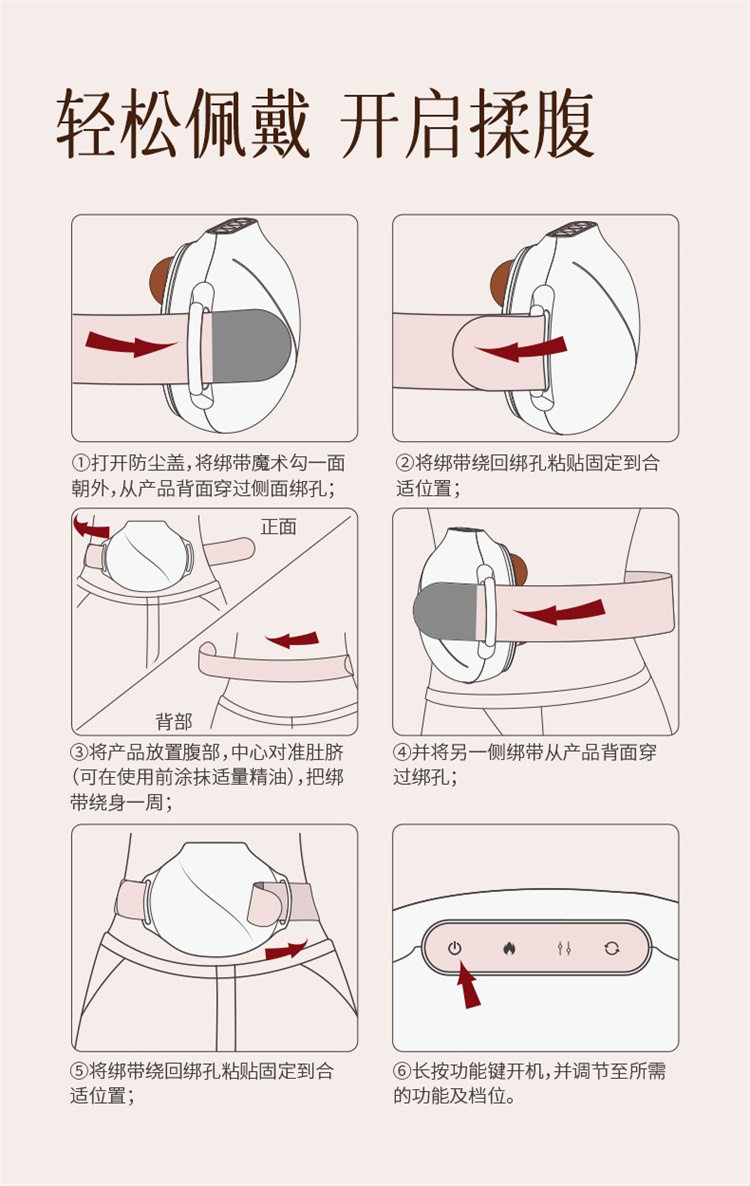 轻松佩戴 开启揉腹

①打开防尘盖，将绑带魔术勾一面朝外，从产品背面穿过侧面绑孔；

②将绑带绕回绑孔粘贴固定到合适位置；

正面

背部

③将产品放置腹部，中心对准肚脐（可在使用前涂抹适量精油），把绑带绕身一周；

④并将另一侧绑带从产品背面穿过绑孔；

⑤将绑带绕回绑孔粘贴固定到合适位置；

⑥长按功能键开机，并调节至所需的功能及档位。