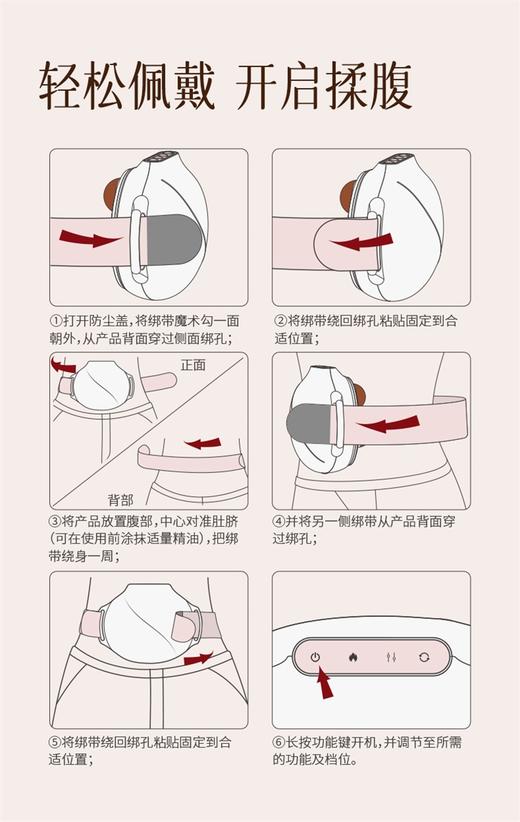 轻松佩戴 开启揉腹

①打开防尘盖，将绑带魔术勾一面朝外，从产品背面穿过侧面绑孔；

②将绑带绕回绑孔粘贴固定到合适位置；

正面

背部

③将产品放置腹部，中心对准肚脐（可在使用前涂抹适量精油），把绑带绕身一周；

④并将另一侧绑带从产品背面穿过绑孔；

⑤将绑带绕回绑孔粘贴固定到合适位置；

⑥长按功能键开机，并调节至所需的功能及档位。