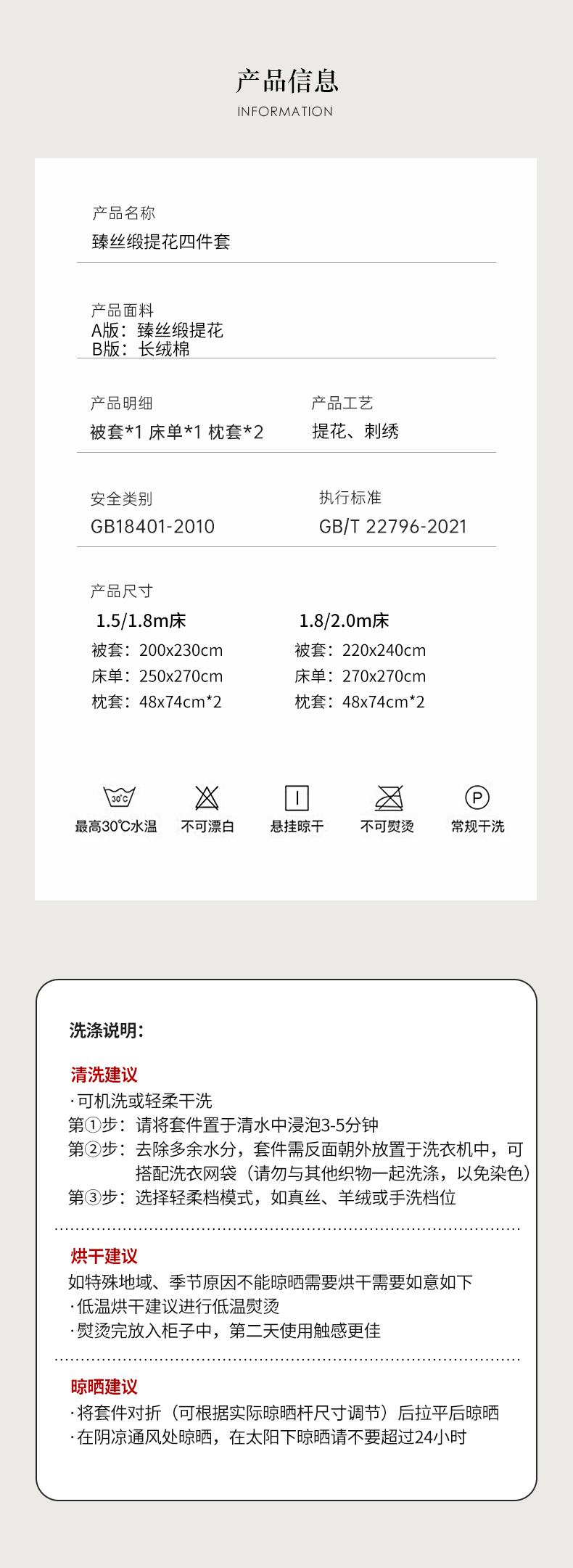 产品信息
INFORMATION

产品名称
臻丝缎提花四件套

产品面料
A版：臻丝缎提花
B版：长绒棉

产品明细
被套*1 床单*1 枕套*2

产品工艺
提花、刺绣

安全类别
GB18401-2010

执行标准
GB/T 22796-2021

产品尺寸

1.5/1.8m床
被套：200x230cm
床单：250x270cm
枕套：48x74cm*2

1.8/2.0m床
被套：220x240cm
床单：270x270cm
枕套：48x74cm*2

30℃
最高30℃水温

不可漂白

悬挂晾干

不可熨烫

P
常规干洗

洗涤说明：

清洗建议
·可机洗或轻柔干洗
第①步：请将套件置于清水中浸泡3-5分钟
第②步：去除多余水分，套件需反面朝外放置于洗衣机中，可搭配洗衣网袋（请勿与其他织物一起洗涤，以免染色）
第③步：选择轻柔档模式，如真丝、羊绒或手洗档位

烘干建议
如特殊地域、季节原因不能晾晒需要烘干需要如意如下
·低温烘干建议进行低温熨烫
·熨烫完放入柜子中，第二天使用触感更佳

晾晒建议
·将套件对折（可根据实际晾晒杆尺寸调节）后拉平后晾晒
·在阴凉通风处晾晒，在太阳下晾晒请不要超过24小时