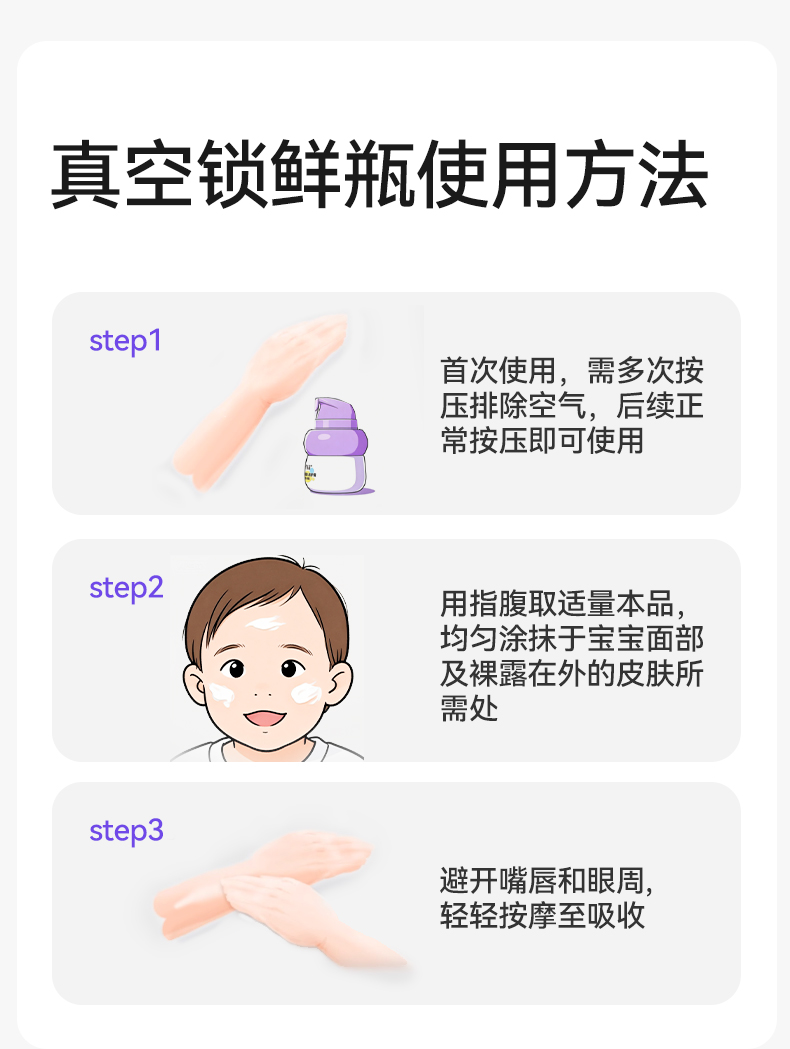 真空锁鲜瓶使用方法

step1

首次使用，需多次按压排除空气，后续正常按压即可使用

step2

用指腹取适量本品，均匀涂抹于宝宝面部及裸露在外的皮肤所需处

step3

避开嘴唇和眼周，轻轻按摩至吸收