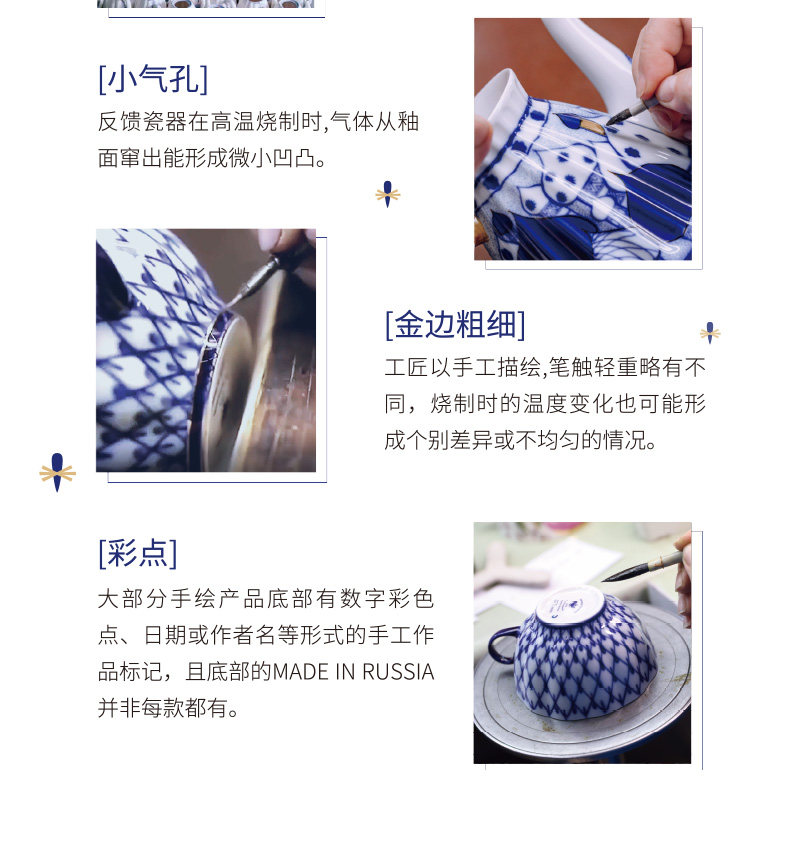 [小气孔]
反馈瓷器在高温烧制时,气体从釉面窜出能形成微小凹凸。

[金边粗细]
工匠以手工描绘,笔触轻重略有不同，烧制时的温度变化也可能形成个别差异或不均匀的情况。

[彩点]
大部分手绘产品底部有数字彩色点、日期或作者名等形式的手工作品标记，且底部的MADE IN RUSSIA并非每款都有。