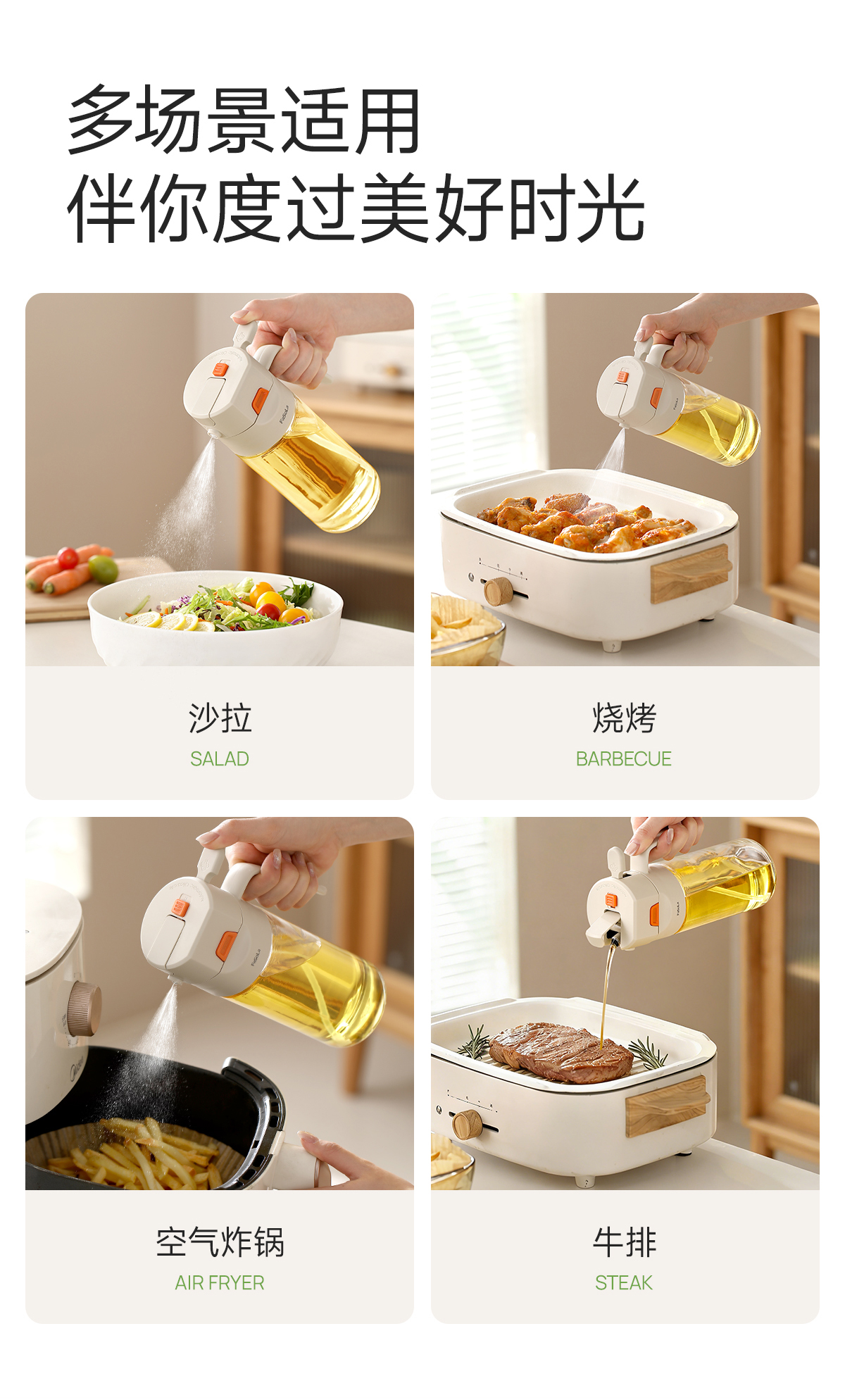 多场景适用
伴你度过美好时光

沙拉
SALAD

烧烤
BARBECUE

空气炸锅
AIR FRYER

牛排
STEAK